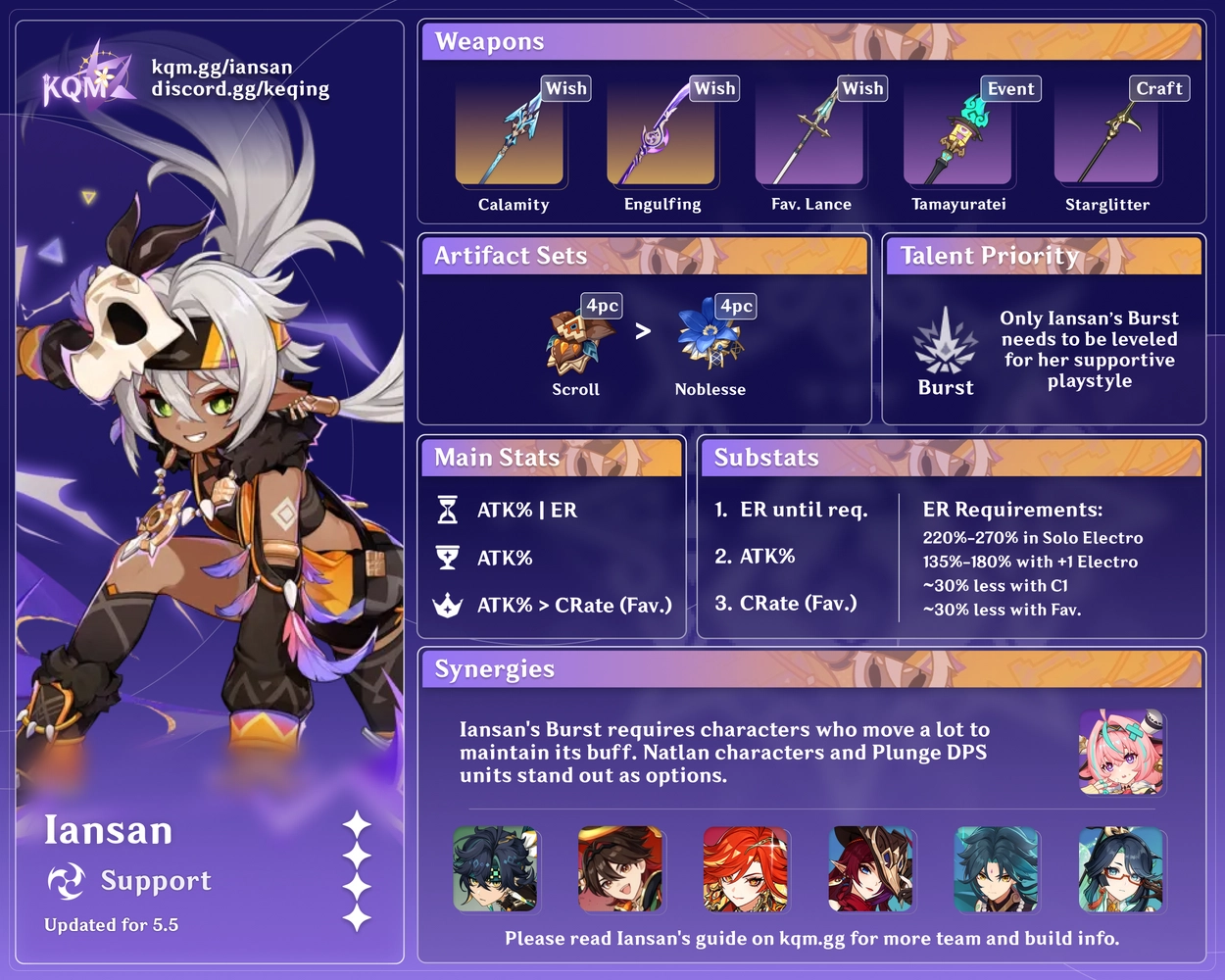 KQM
kqm.gg/iansan
discord.gg/keqing

Iansan
Support
Updated for 5.5

Weapons
Wish
Calamity
Wish
Engulfing
Wish
Fav. Lance
Event
Tamayuratei
Craft
Starglitter

Artifact Sets
4pc
Scroll
>
4pc
Noblesse

Talent Priority
Burst
Only Iansan's Burst needs to be leveled for her supportive playstyle

Main Stats
ATK% | ER
ATK%
ATK% > CRate (Fav.)

Substats
1. ER until req.
2. ATK%
3. CRate (Fav.)

ER Requirements:
220%-270% in Solo Electro
135%-180% with +1 Electro
~30% less with C1
~30% less with Fav.

Synergies
Iansan's Burst requires characters who move a lot to maintain its buff. Natlan characters and Plunge DPS units stand out as options.

Please read Iansan's guide on kqm.gg for more team and build info.