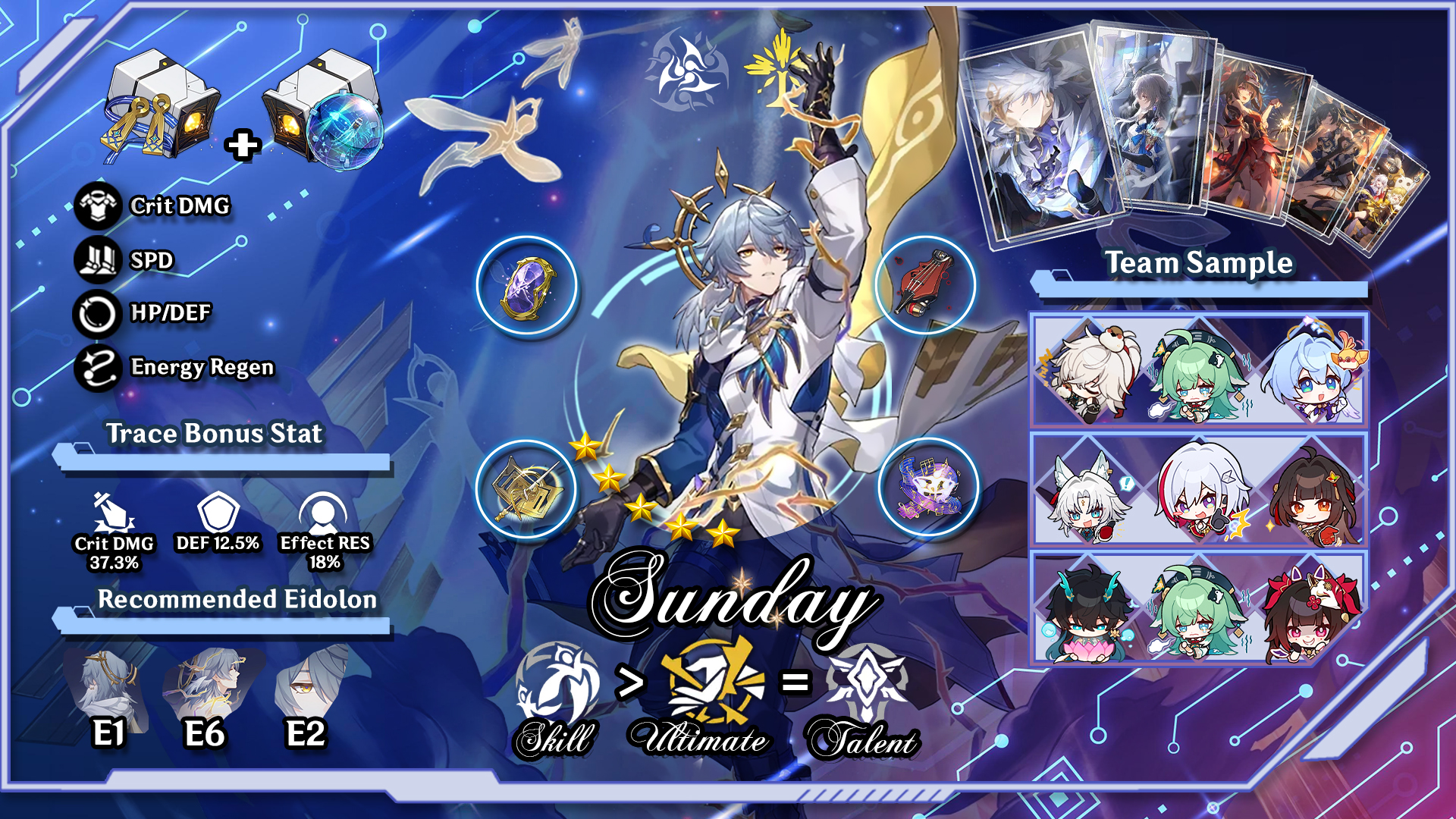 +

Crit DMG

SPD

HP/DEF

Energy Regen

Trace Bonus Stat

Crit DMG 37.3%

DEF 12.5%

Effect RES 18%

Recommended Eidolon

E1

E6

E2

Sunday

Skill > Ultimate = Talent

Team Sample