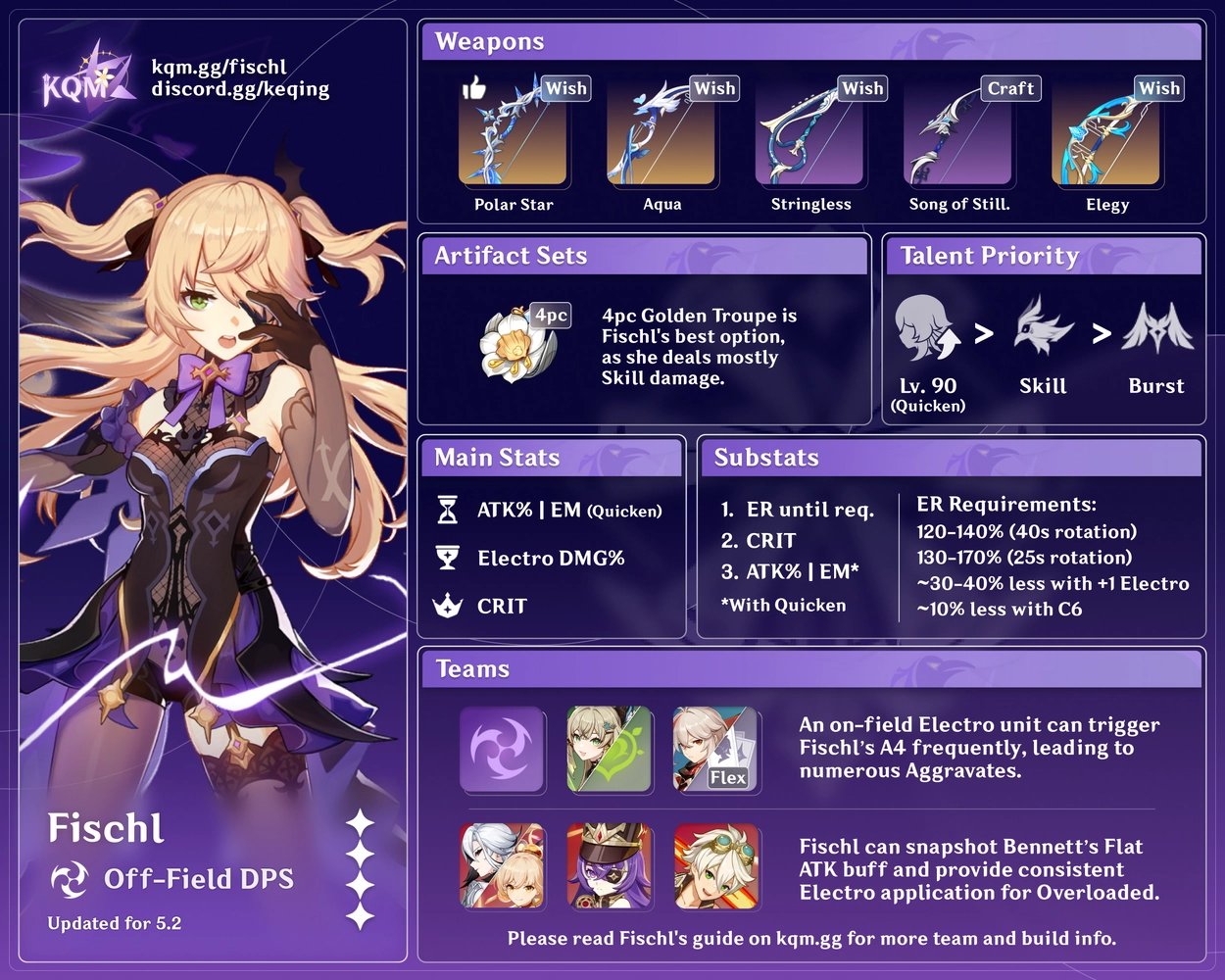 KQM
kqm.gg/fischl
discord.gg/keqing

Fischl
Off-Field DPS
Updated for 5.2

Weapons

Wish
Polar Star

Wish
Aqua

Wish
Stringless

Craft
Song of Still.

Wish
Elegy

Artifact Sets

4pc

4pc Golden Troupe is Fischl's best option, as she deals mostly Skill damage.

Talent Priority

Lv. 90 (Quicken) > Skill > Burst

Main Stats

ATK% | EM (Quicken)
Electro DMG%
CRIT

Substats

1. ER until req.
2. CRIT
3. ATK% | EM*
*With Quicken

ER Requirements:
120-140% (40s rotation)
130-170% (25s rotation)
~30-40% less with +1 Electro
~10% less with C6

Teams

Flex

An on-field Electro unit can trigger Fischl's A4 frequently, leading to numerous Aggravates.

Fischl can snapshot Bennett's Flat ATK buff and provide consistent Electro application for Overloaded.

Please read Fischl's guide on kqm.gg for more team and build info.