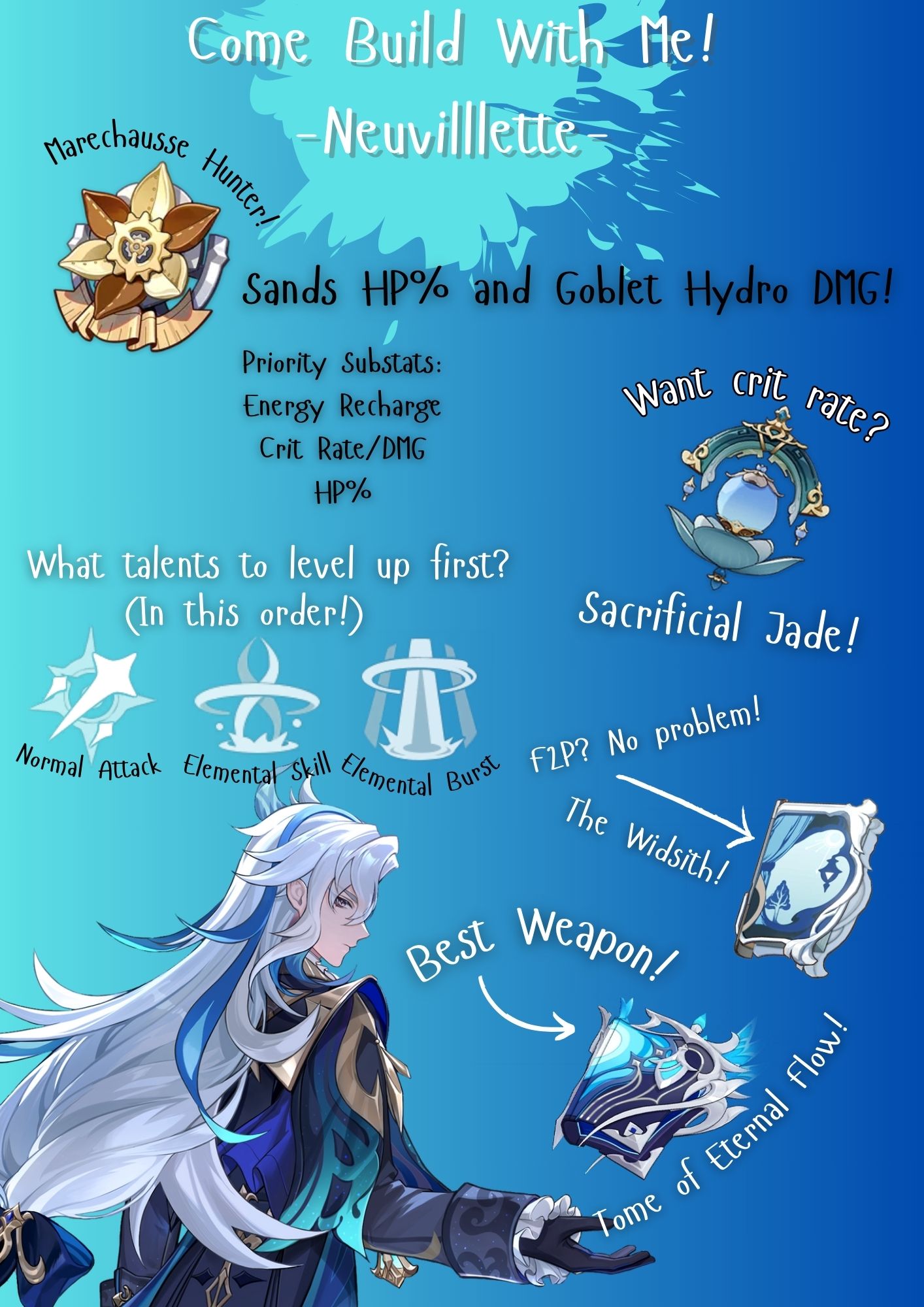 Come Build With Me!
-Neuvilllette-

Marechausse Hunter!

Sands HP% and Goblet Hydro DMG!

Priority Substats:
Energy Recharge
Crit Rate/DMG
HP%

Want crit rate?

Sacrificial Jade!

What talents to level up first?
(In this order!)

Normal Attack Elemental Skill Elemental Burst

F2P? No problem!

The Widsith!

Best Weapon!

Tome of Eternal Flow!