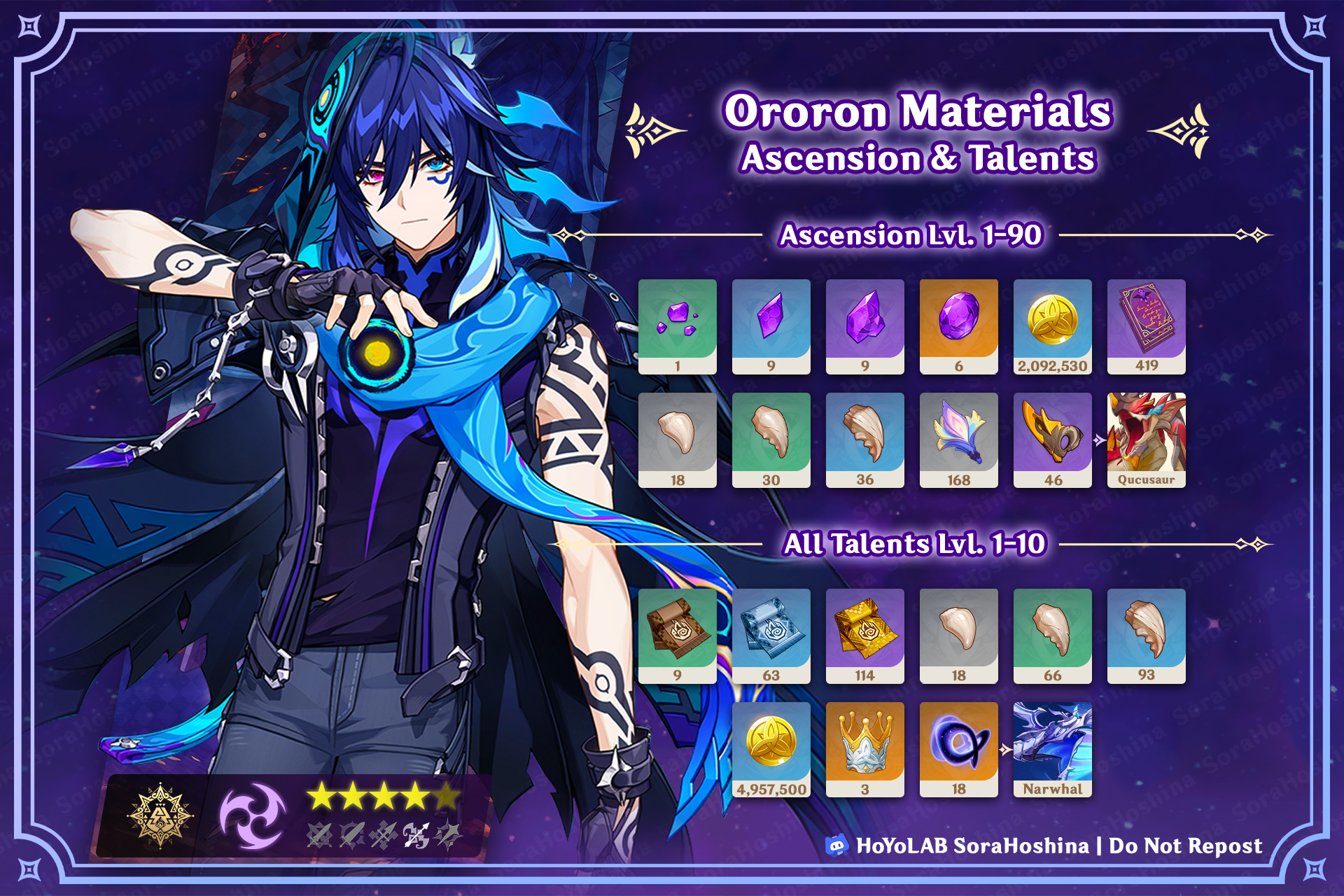 Ororon Materials
Ascension & Talents

Ascension Lvl. 1-90

1
9
9
6
2,092,530
419
18
30
36
168
46
Qucusaur

All Talents Lvl. 1-10

9
63
114
18
66
93
4,957,500
3
18
Narwhal

HoYoLAB SoraHoshina | Do Not Repost