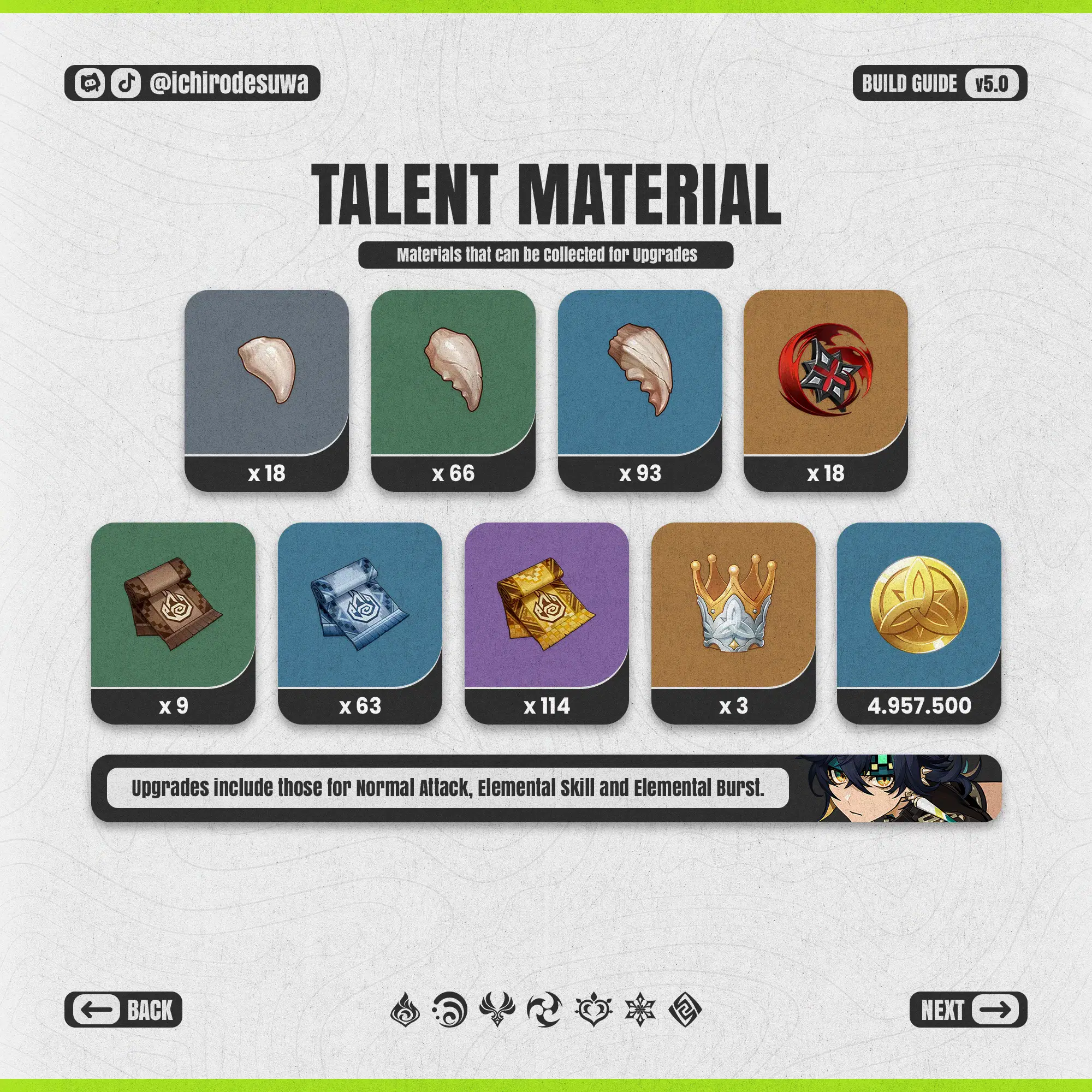 @ichirodesuwa

BUILD GUIDE v5.0

TALENT MATERIAL

Materials that can be Collected for Upgrades

x 18

x 66

x 93

x 18

x 9

x 63

x 114

x 3

4.957.500

Upgrades include those for Normal Attack, Elemental Skill and Elemental Burst.

BACK

NEXT