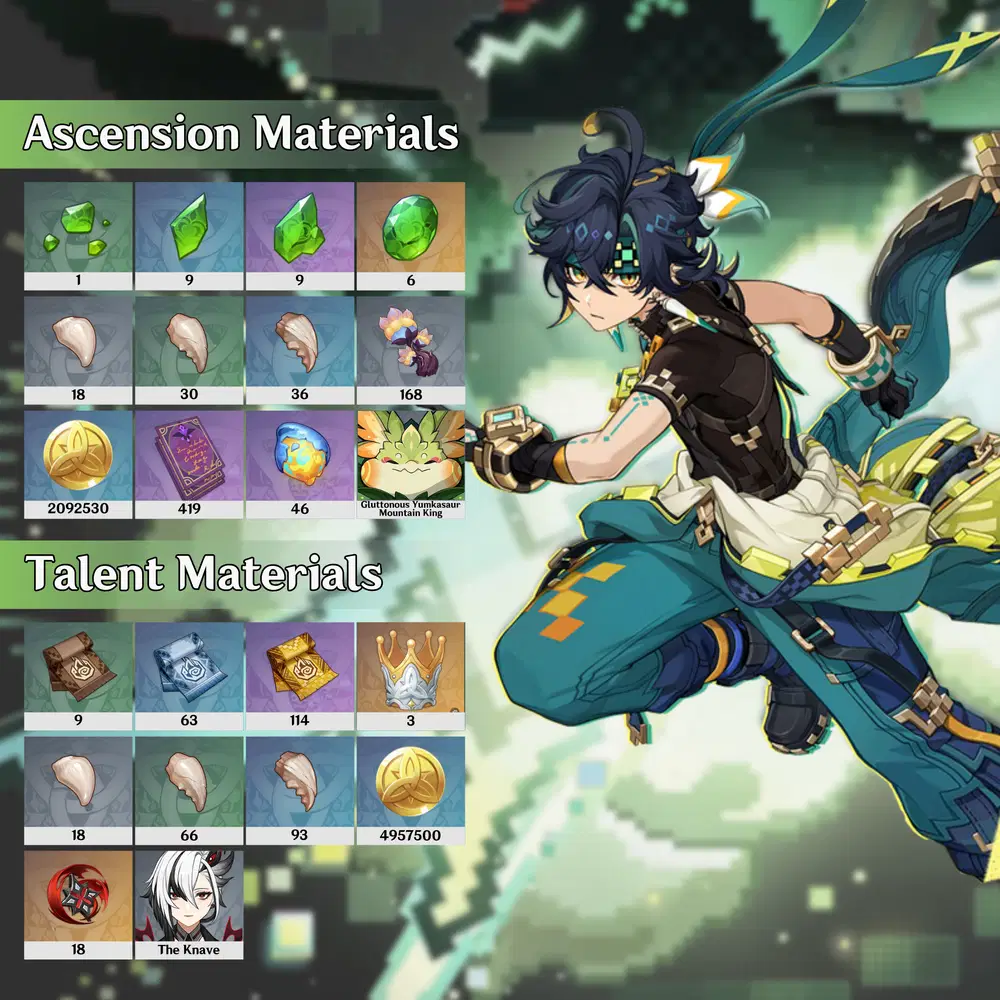 Ascension Materials

1
9
9
6
18
30
36
168
2092530
419
46
Gluttonous Yumkasaur Mountain King

Talent Materials

9
63
114
3
18
66
93
4957500
18
The Knave