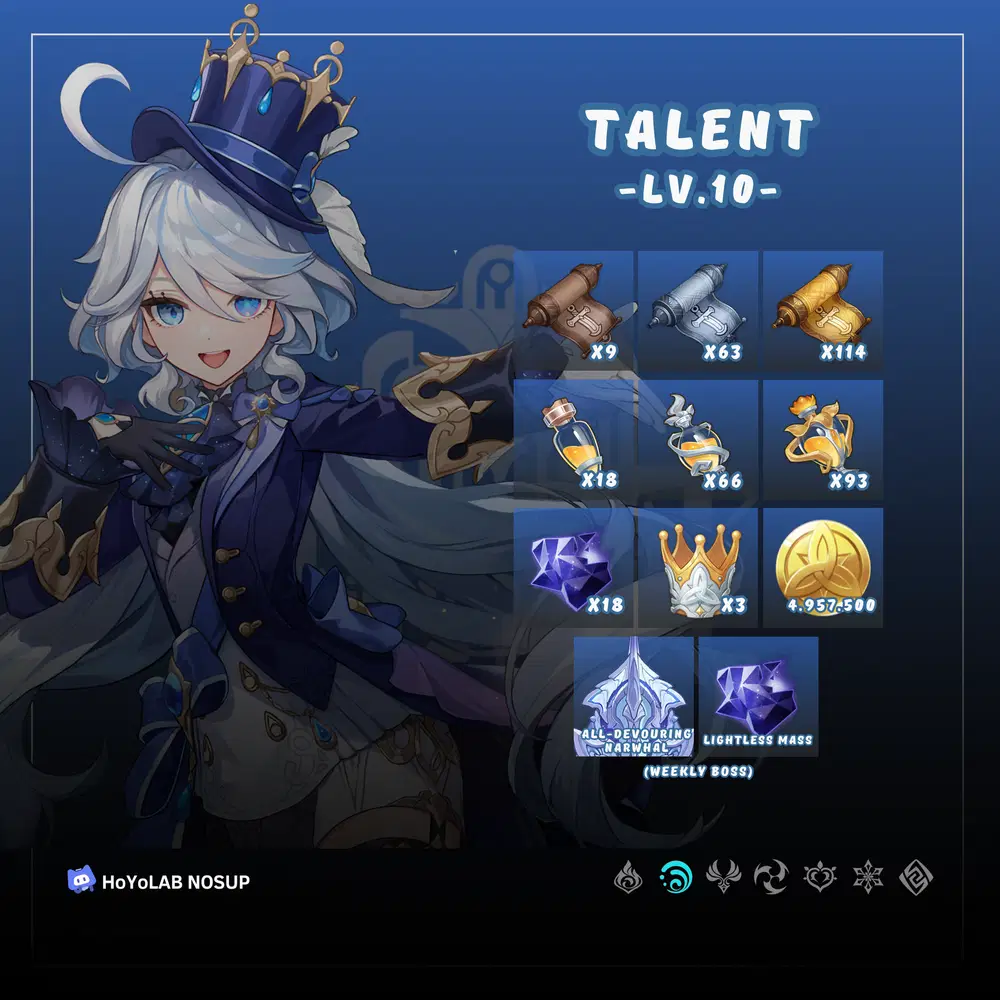 TALENT
-LV.10-

X9 X63 X114
X18 X66 X93
X18 X3 4.957.500

ALL-DEVOURING NARWHAL
LIGHTLESS MASS
(WEEKLY BOSS)

HoYoLAB NOSUP