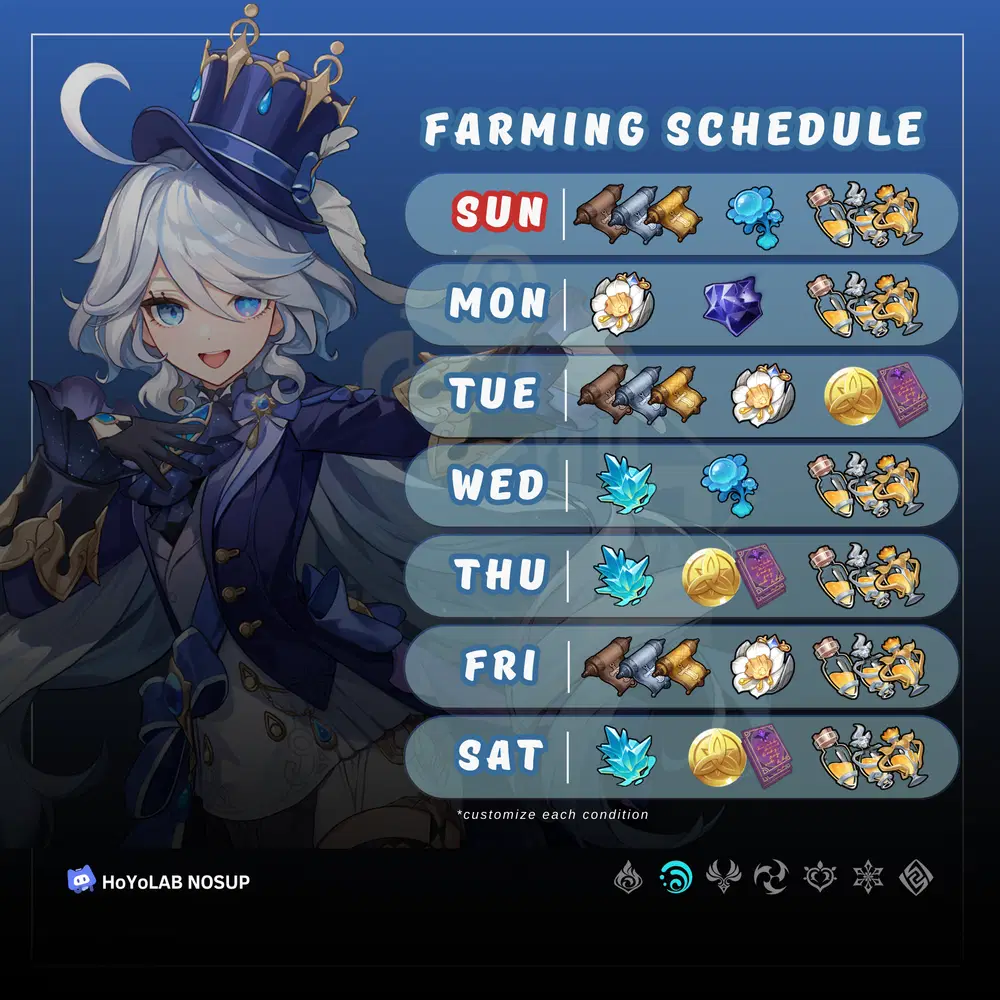 FARMING SCHEDULE

SUN

MON

TUE

WED

THU

FRI

SAT

*customize each condition

HoYoLAB NOSUP