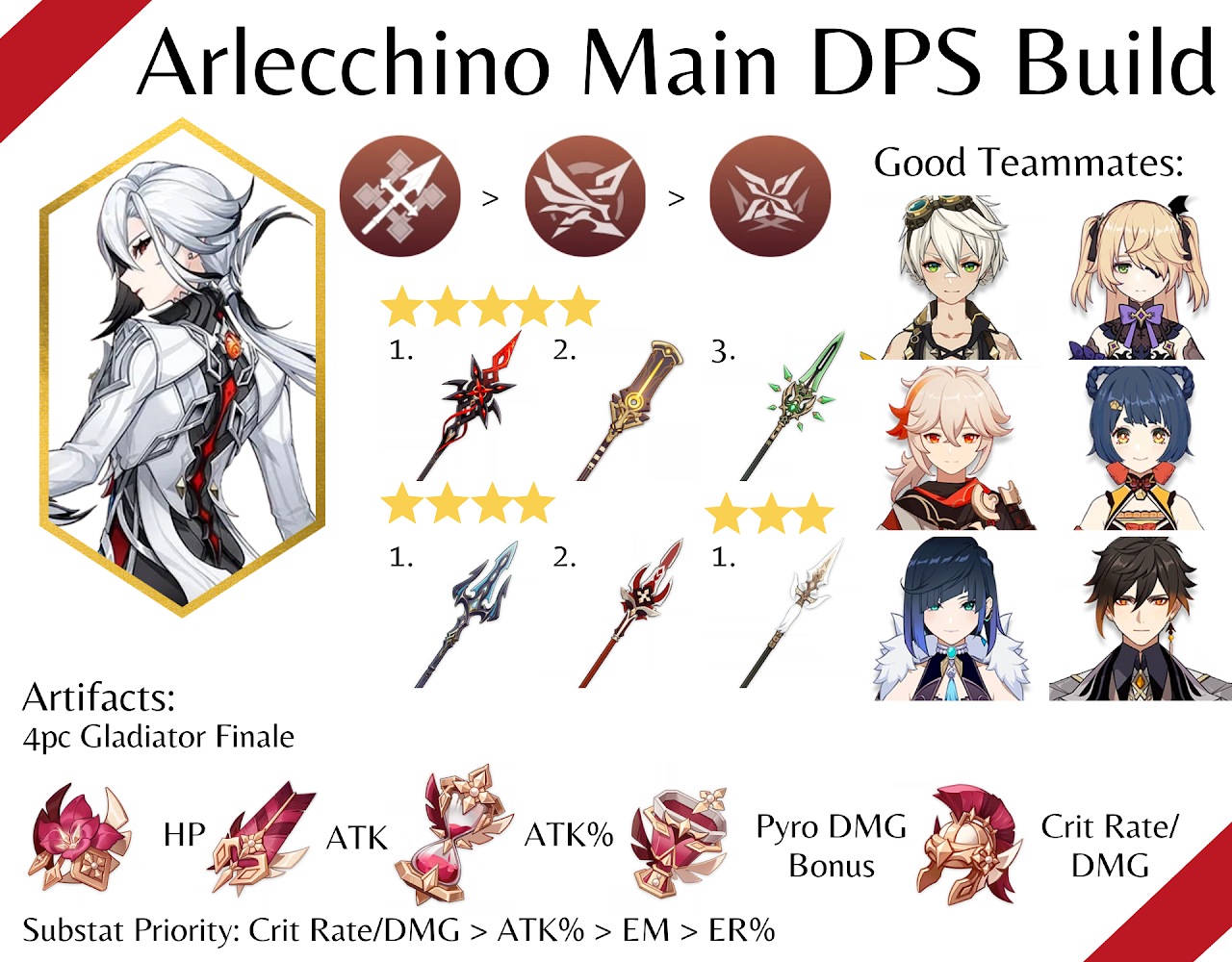 Arlecchino Main DPS Build

> >

Good Teammates:

1. 2. 3.

1. 2. 1.

Artifacts:
4pc Gladiator Finale

HP ATK ATK% Pyro DMG Bonus Crit Rate/ DMG

Substat Priority: Crit Rate/DMG > ATK% > EM > ER%