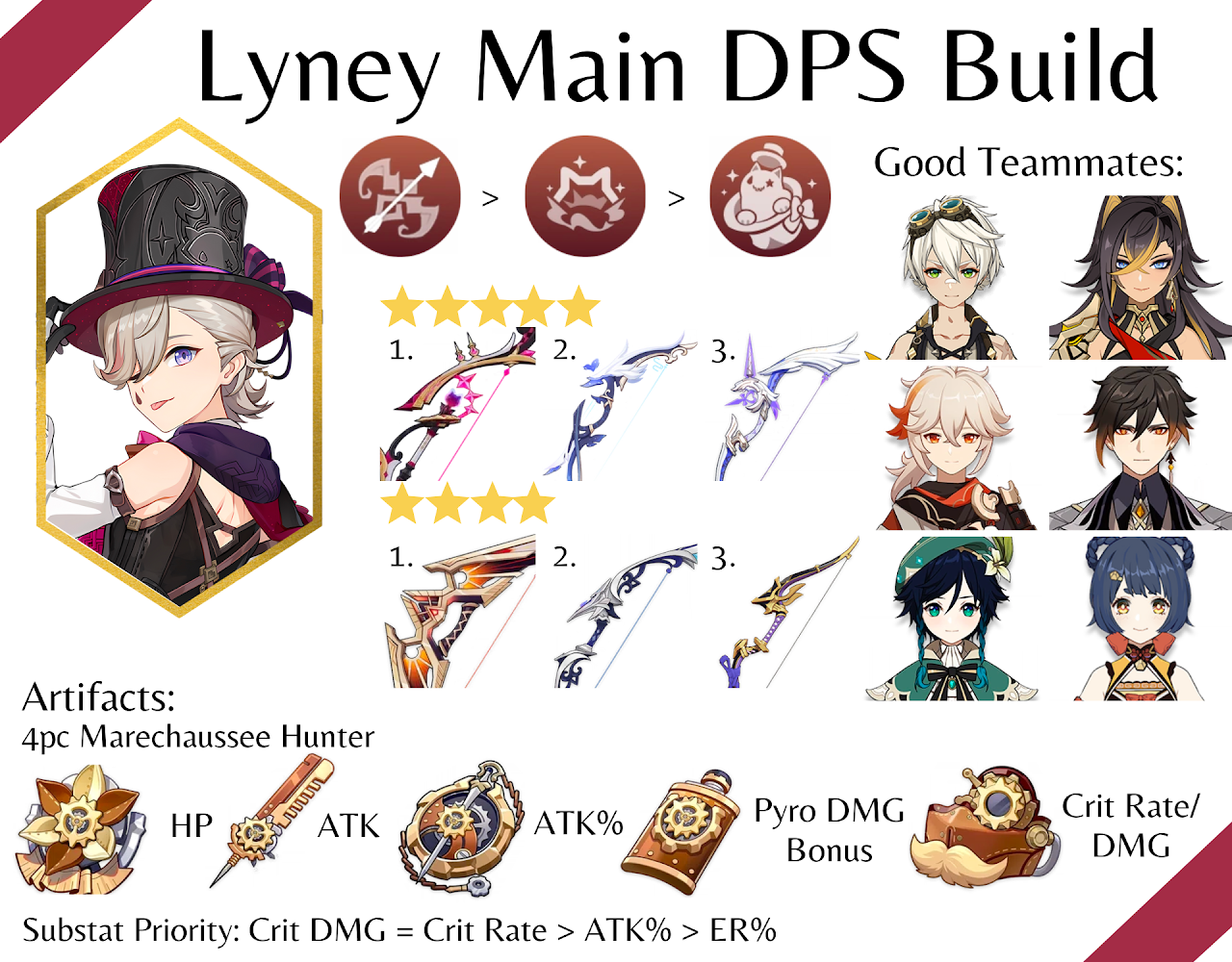 Lyney Main DPS Build

> >

Good Teammates:

1. 2. 3.

1. 2. 3.

Artifacts:
4pc Marechaussee Hunter

HP ATK ATK% Pyro DMG Bonus Crit Rate/ DMG

Substat Priority: Crit DMG = Crit Rate > ATK% > ER%