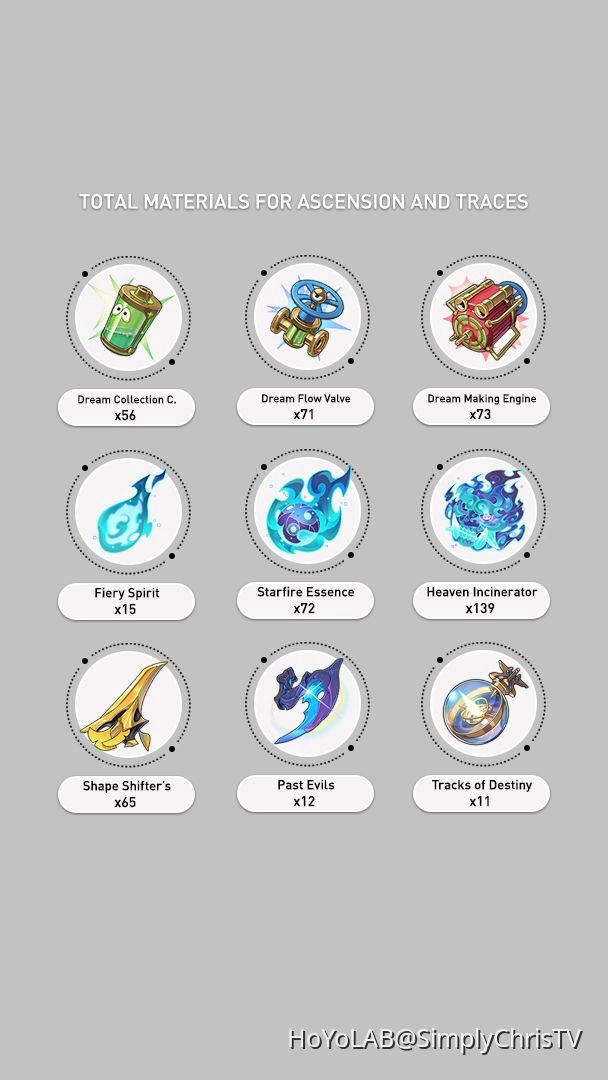 TOTAL MATERIALS FOR ASCENSION AND TRACES

Dream Collection C.
x56

Dream Flow Valve
x71

Dream Making Engine
x73

Fiery Spirit
x15

Starfire Essence
x72

Heaven Incinerator
x139

Shape Shifter's
x65

Past Evils
x12

Tracks of Destiny
x11

HoYoLAB@SimplyChrisTV