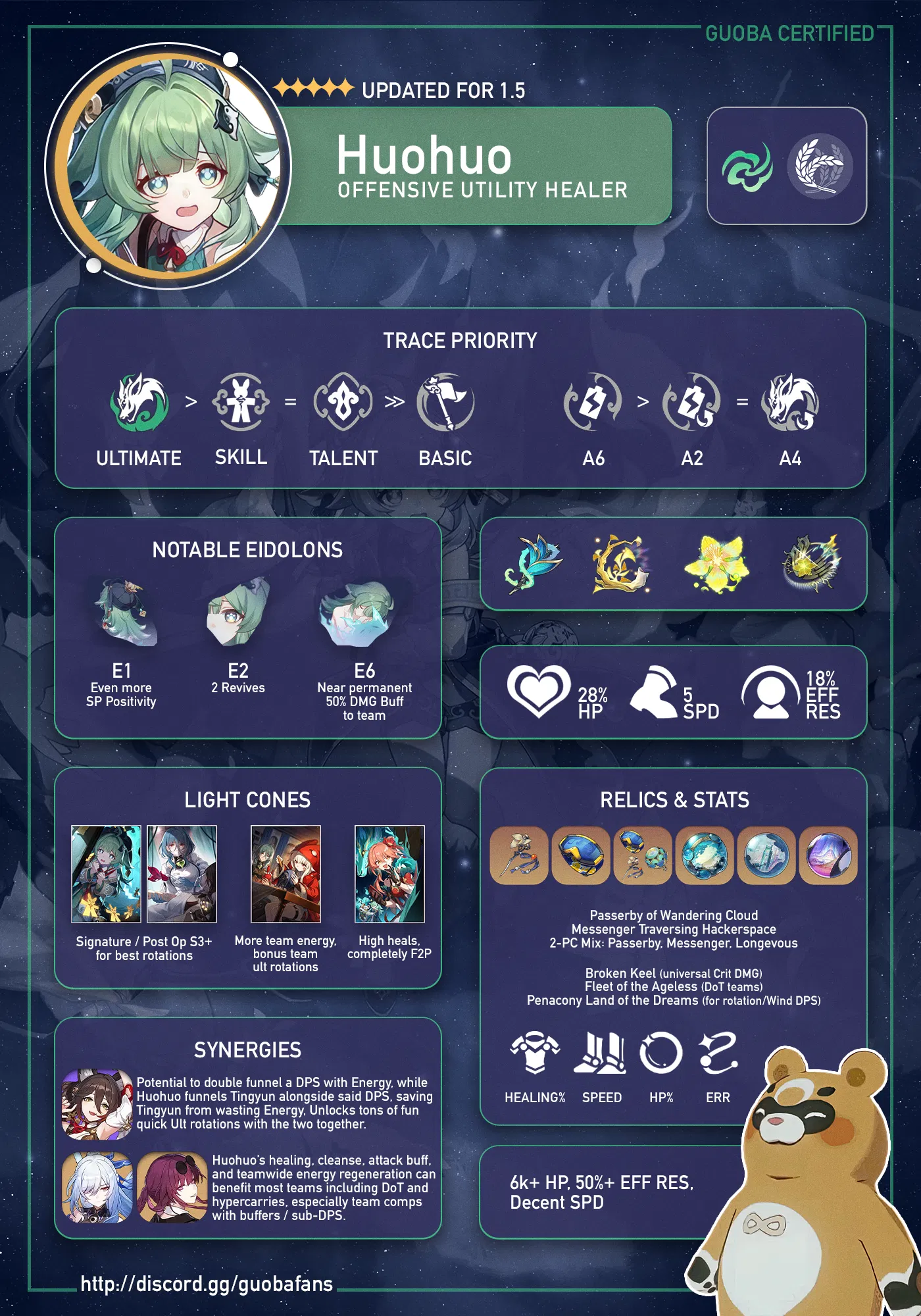 GUOBA CERTIFIED

UPDATED FOR 1.5

Huohuo
OFFENSIVE UTILITY HEALER

TRACE PRIORITY

ULTIMATE > SKILL = TALENT >> BASIC

A6 > A2 = A4

NOTABLE EIDOLONS

E1
Even more SP Positivity

E2
2 Revives

E6
Near permanent 50% DMG Buff to team

28% HP

5 SPD

18% EFF RES

LIGHT CONES

Signature / Post Op S3+ for best rotations

More team energy, bonus team ult rotations

High heals, completely F2P

RELICS & STATS

Passerby of Wandering Cloud
Messenger Traversing Hackerspace
2-PC Mix: Passerby, Messenger, Longevous

Broken Keel (universal Crit DMG)
Fleet of the Ageless (DoT teams)
Penacony Land of the Dreams (for rotation/Wind DPS)

HEALING% SPEED HP% ERR

SYNERGIES

Potential to double funnel a DPS with Energy, while Huohuo funnels Tingyun alongside said DPS, saving Tingyun from wasting Energy. Unlocks tons of fun quick Ult rotations with the two together.

Huohuo's healing, cleanse, attack buff, and teamwide energy regeneration can benefit most teams including DoT and hypercarries, especially team comps with buffers / sub-DPS.

6k+ HP, 50%+ EFF RES, Decent SPD

http://discord.gg/guobafans