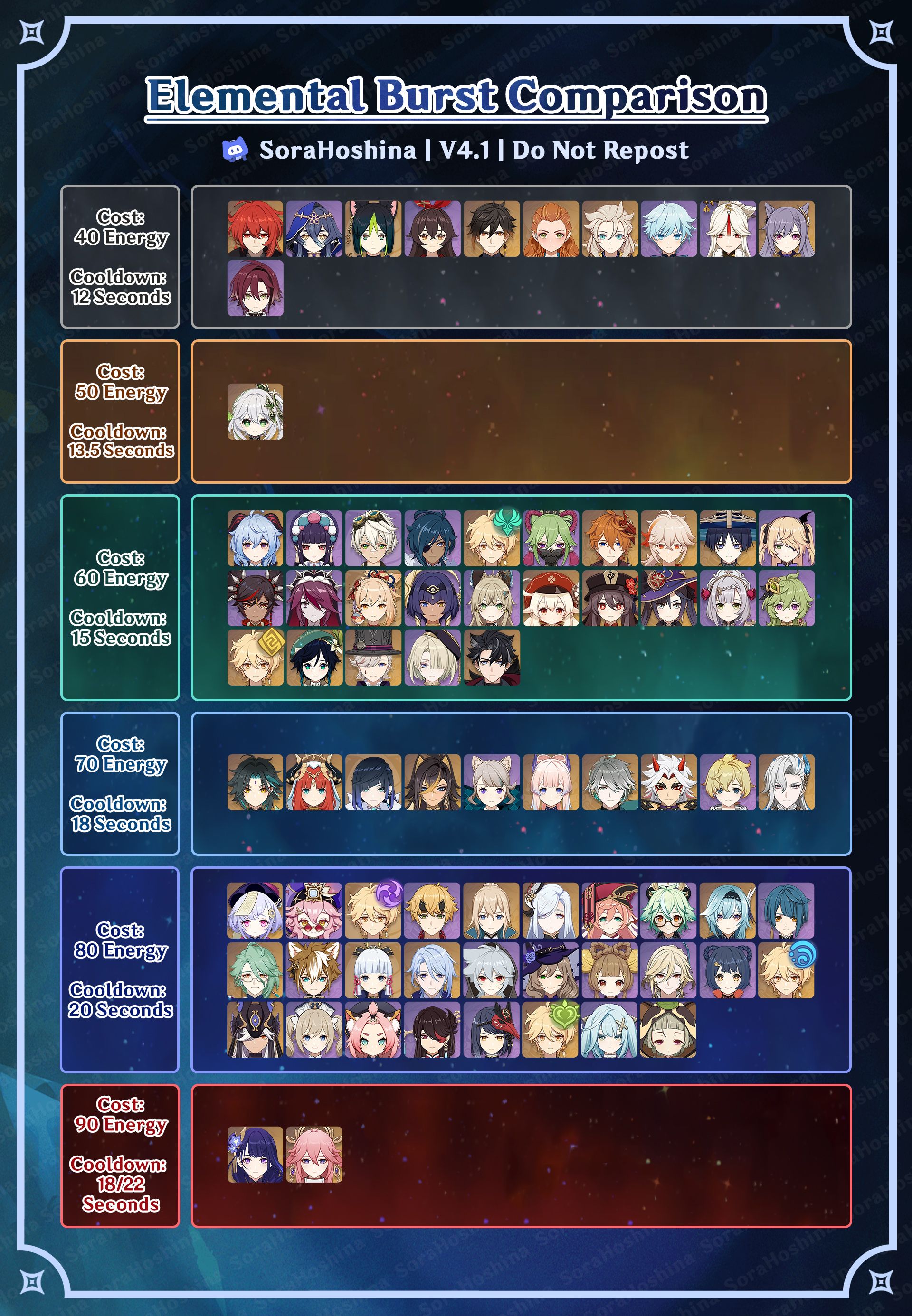 Elemental Burst Comparison

SoraHoshina | V4.1 | Do Not Repost

Cost: 40 Energy

Cooldown: 12 Seconds

Cost: 50 Energy

Cooldown: 13.5 Seconds

Cost: 60 Energy

Cooldown: 15 Seconds

Cost: 70 Energy

Cooldown: 18 Seconds

Cost: 80 Energy

Cooldown: 20 Seconds

Cost: 90 Energy

Cooldown: 18/22 Seconds