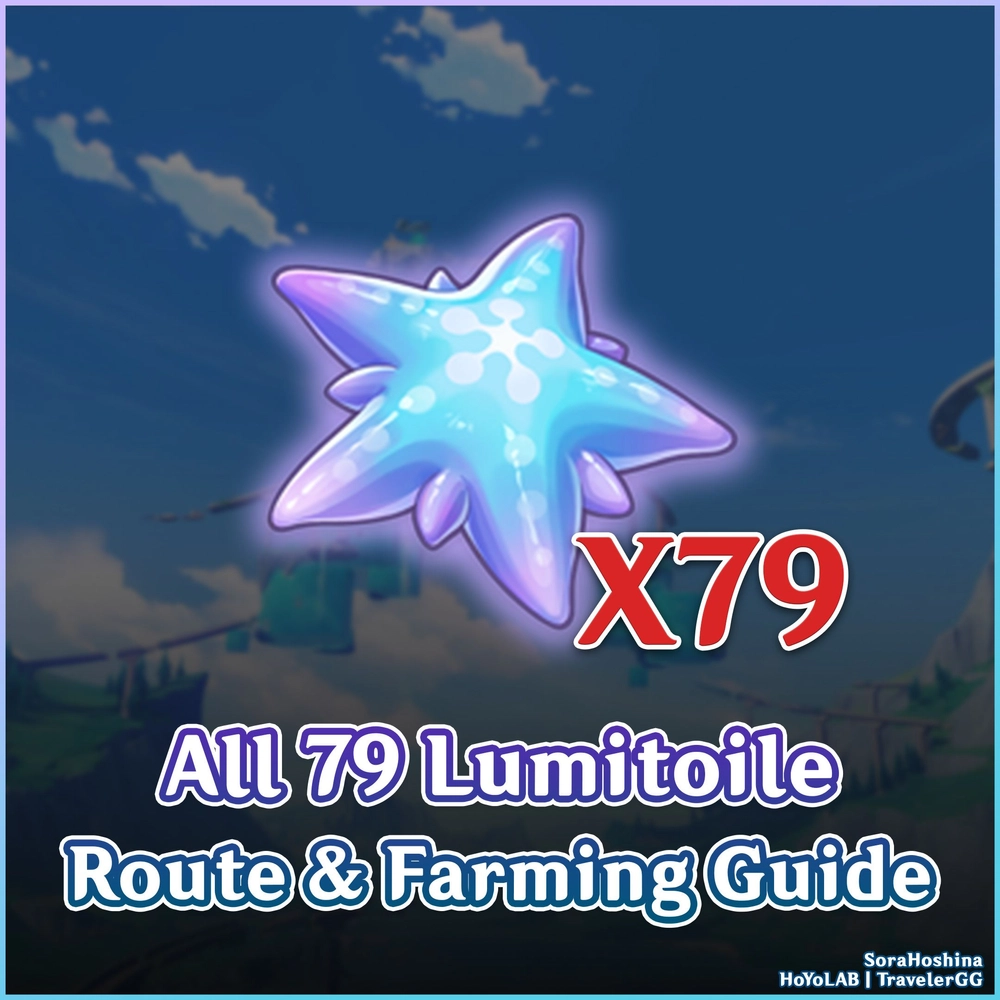 X79

All 79 Lumitoile
Route & Farming Guide

SoraHoshina
HoYoLAB | TravelerGG