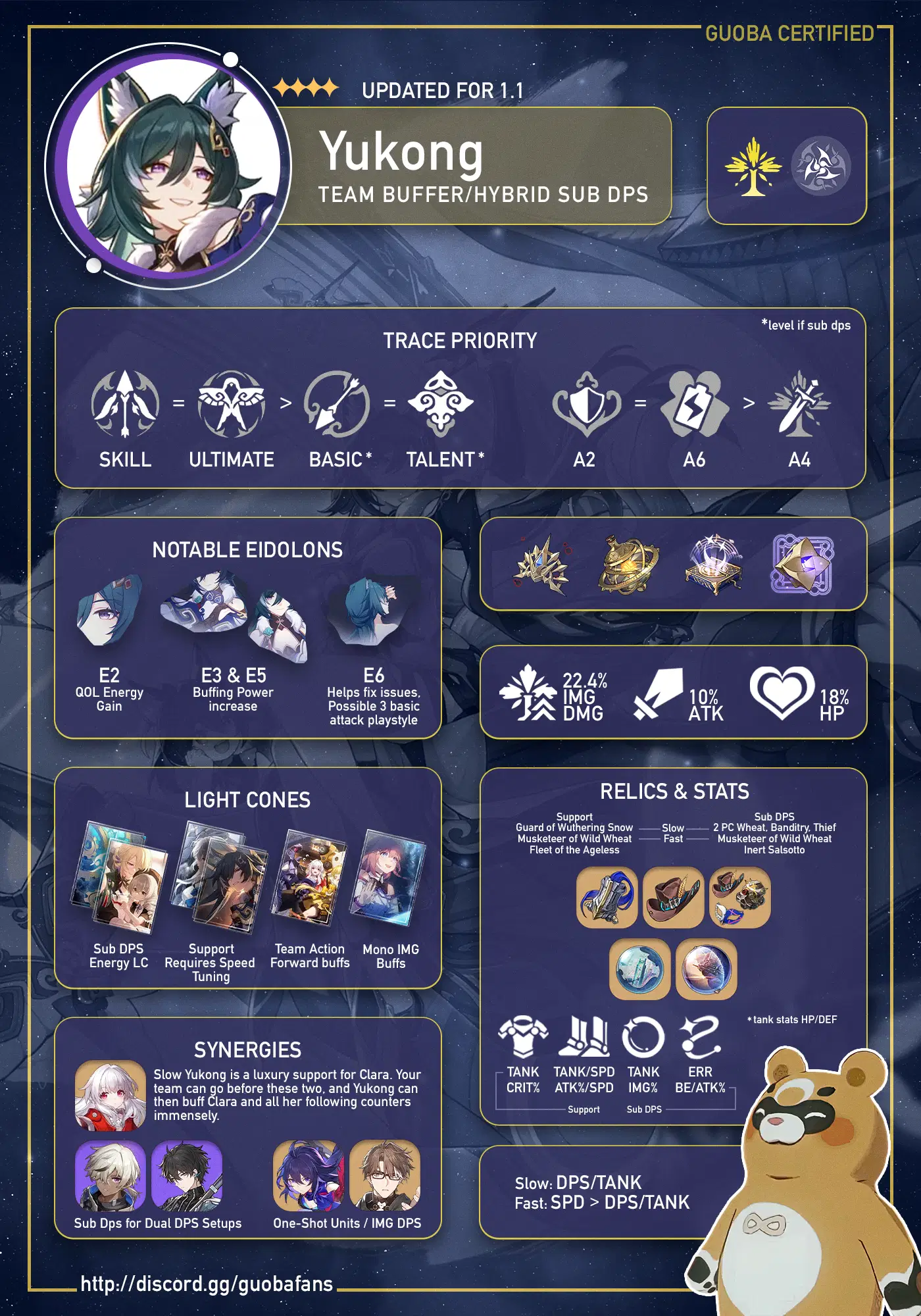 GUOBA CERTIFIED

UPDATED FOR 1.1

Yukong

TEAM BUFFER/HYBRID SUB DPS

TRACE PRIORITY

*level if sub dps

SKILL = ULTIMATE > BASIC* = TALENT*

A2 = A6 > A4

NOTABLE EIDOLONS

E2
QOL Energy Gain

E3 & E5
Buffing Power increase

E6
Helps fix issues, Possible 3 basic attack playstyle

22.4% IMG DMG

10% ATK

18% HP

LIGHT CONES

Sub DPS Energy LC

Support Requires Speed Tuning

Team Action Forward buffs

Mono IMG Buffs

RELICS & STATS

Support
Guard of Wuthering Snow
Musketeer of Wild Wheat
Fleet of the Ageless

Slow
Fast

Sub DPS
2 PC Wheat, Banditry, Thief
Musketeer of Wild Wheat
Inert Salsotto

*tank stats HP/DEF

TANK CRIT%

TANK/SPD ATK%/SPD

TANK IMG%

ERR BE/ATK%

Support

Sub DPS

SYNERGIES

Slow Yukong is a luxury support for Clara. Your team can go before these two, and Yukong can then buff Clara and all her following counters immensely.

Sub Dps for Dual DPS Setups

One-Shot Units / IMG DPS

Slow: DPS/TANK
Fast: SPD > DPS/TANK

http://discord.gg/guobafans