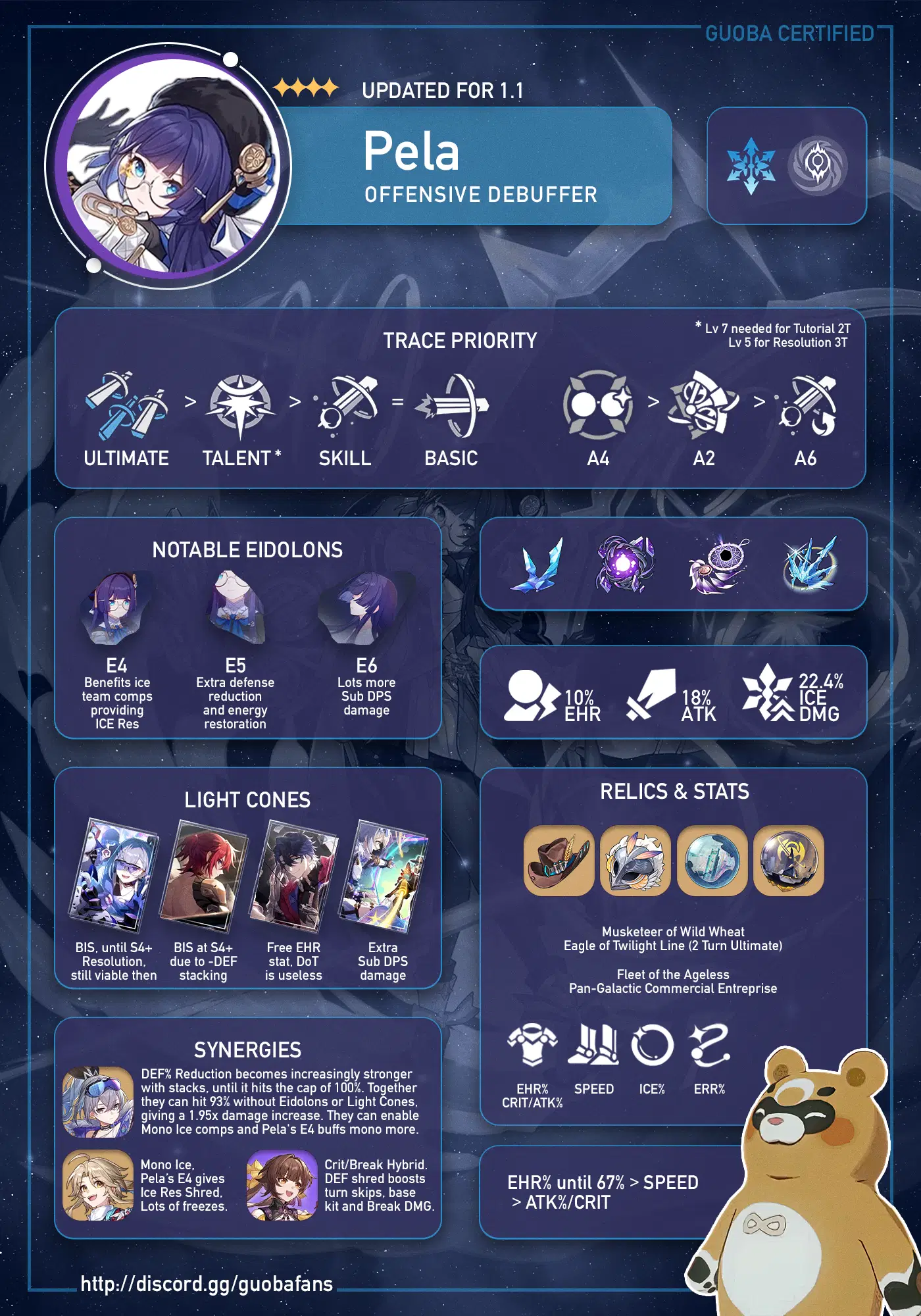 GUOBA CERTIFIED

UPDATED FOR 1.1

Pela
OFFENSIVE DEBUFFER

TRACE PRIORITY

* Lv 7 needed for Tutorial 2T
Lv 5 for Resolution 3T

ULTIMATE > TALENT * > SKILL = BASIC

A4 > A2 > A6

NOTABLE EIDOLONS

E4
Benefits ice team comps providing ICE Res

E5
Extra defense reduction and energy restoration

E6
Lots more Sub DPS damage

10% EHR

18% ATK

22.4% ICE DMG

LIGHT CONES

BIS, until S4+ Resolution, still viable then

BIS at S4+ due to -DEF stacking

Free EHR stat, DoT is useless

Extra Sub DPS damage

RELICS & STATS

Musketeer of Wild Wheat
Eagle of Twilight Line (2 Turn Ultimate)

Fleet of the Ageless
Pan-Galactic Commercial Entreprise

EHR%
CRIT/ATK%

SPEED

ICE%

ERR%

SYNERGIES

DEF% Reduction becomes increasingly stronger with stacks, until it hits the cap of 100%. Together they can hit 93% without Eidolons or Light Cones, giving a 1.95x damage increase. They can enable Mono Ice comps and Pela's E4 buffs mono more.

Mono Ice, Pela's E4 gives Ice Res Shred, Lots of freezes.

Crit/Break Hybrid. DEF shred boosts turn skips, base kit and Break DMG.

EHR% until 67% > SPEED > ATK%/CRIT

http://discord.gg/guobafans