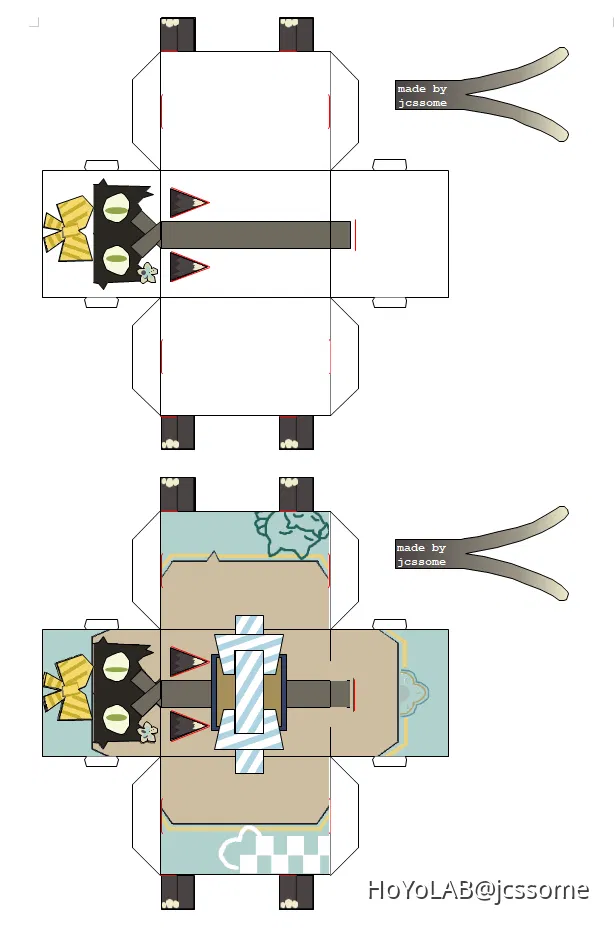 made by jcssome

made by jcssome

HoYoLAB@jcssome