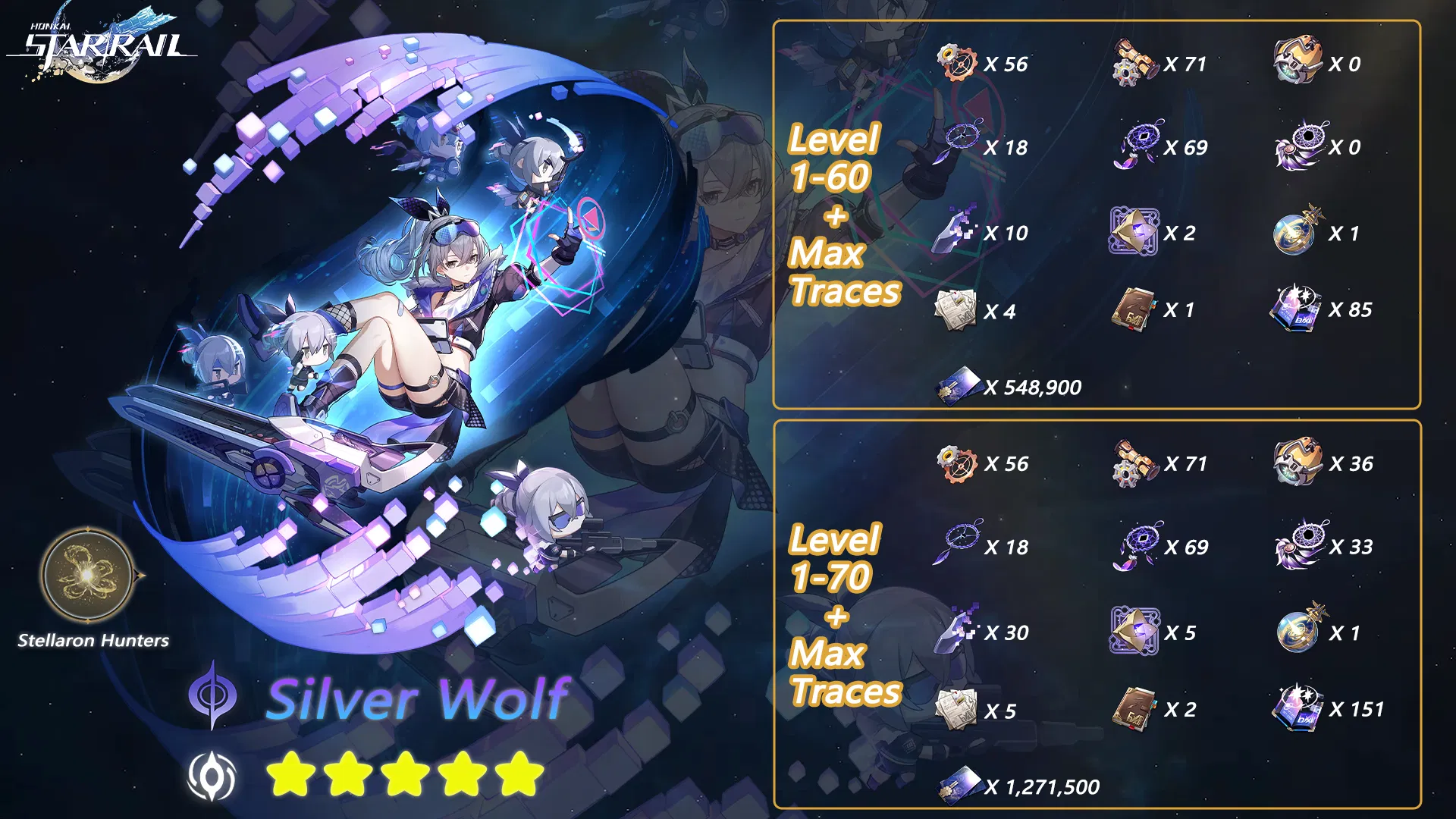 HONKAI STAR RAIL

Stellaron Hunters

Silver Wolf

Level 1-60 + Max Traces

X 56
X 71
X 0
X 18
X 69
X 0
X 10
X 2
X 1
X 4
X 1
X 85
X 548,900

Level 1-70 + Max Traces

X 56
X 71
X 36
X 18
X 69
X 33
X 30
X 5
X 1
X 5
X 2
X 151
X 1,271,500