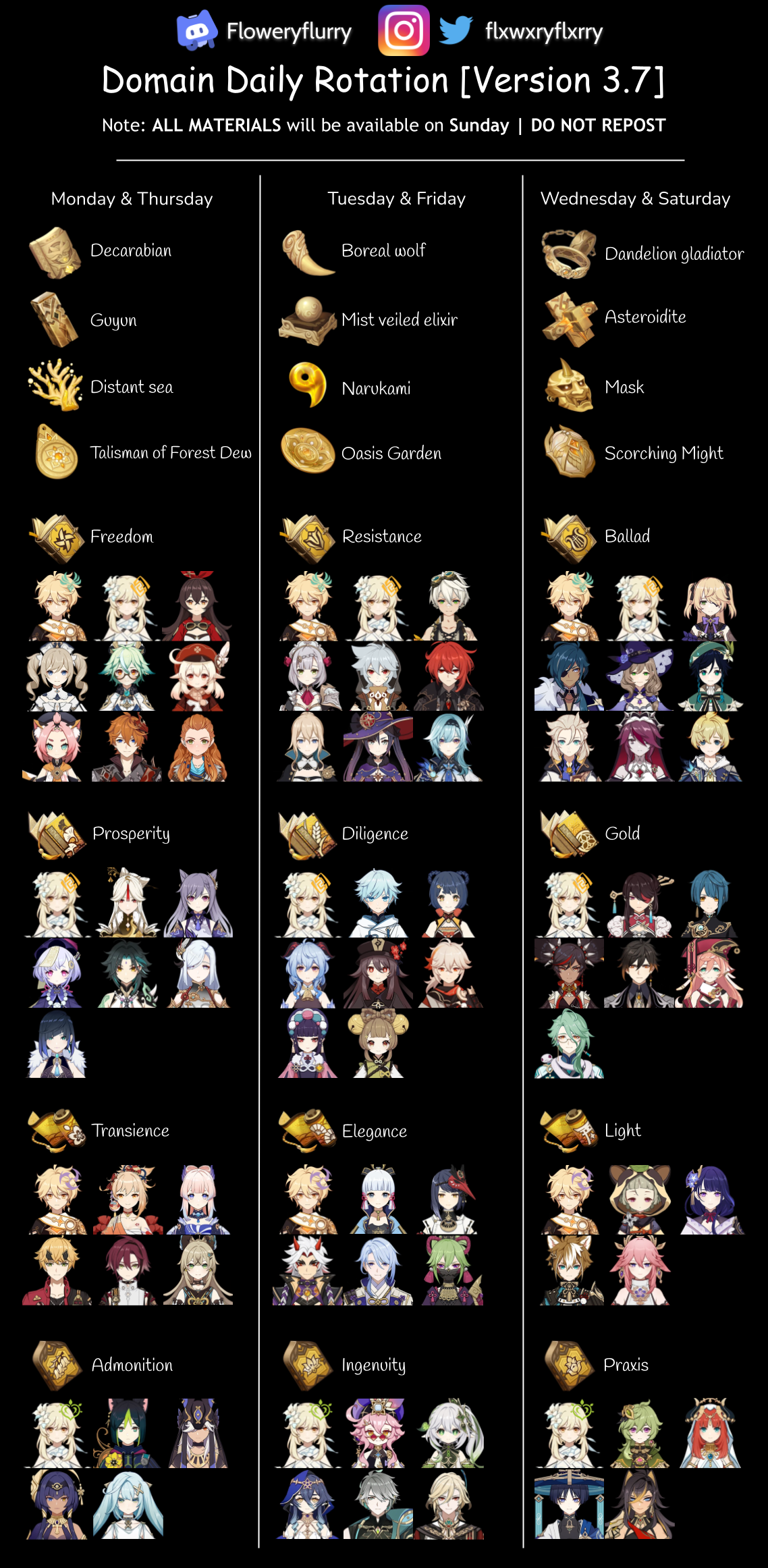 Floweryflurry flxwxryflxrry

Domain Daily Rotation [Version 3.7]

Note: ALL MATERIALS will be available on Sunday | DO NOT REPOST

Monday & Thursday

Decarabian

Guyun

Distant sea

Talisman of Forest Dew

Freedom

Prosperity

Transience

Admonition

Tuesday & Friday

Boreal wolf

Mist veiled elixir

Narukami

Oasis Garden

Resistance

Diligence

Elegance

Ingenuity

Wednesday & Saturday

Dandelion gladiator

Asteroidite

Mask

Scorching Might

Ballad

Gold

Light

Praxis