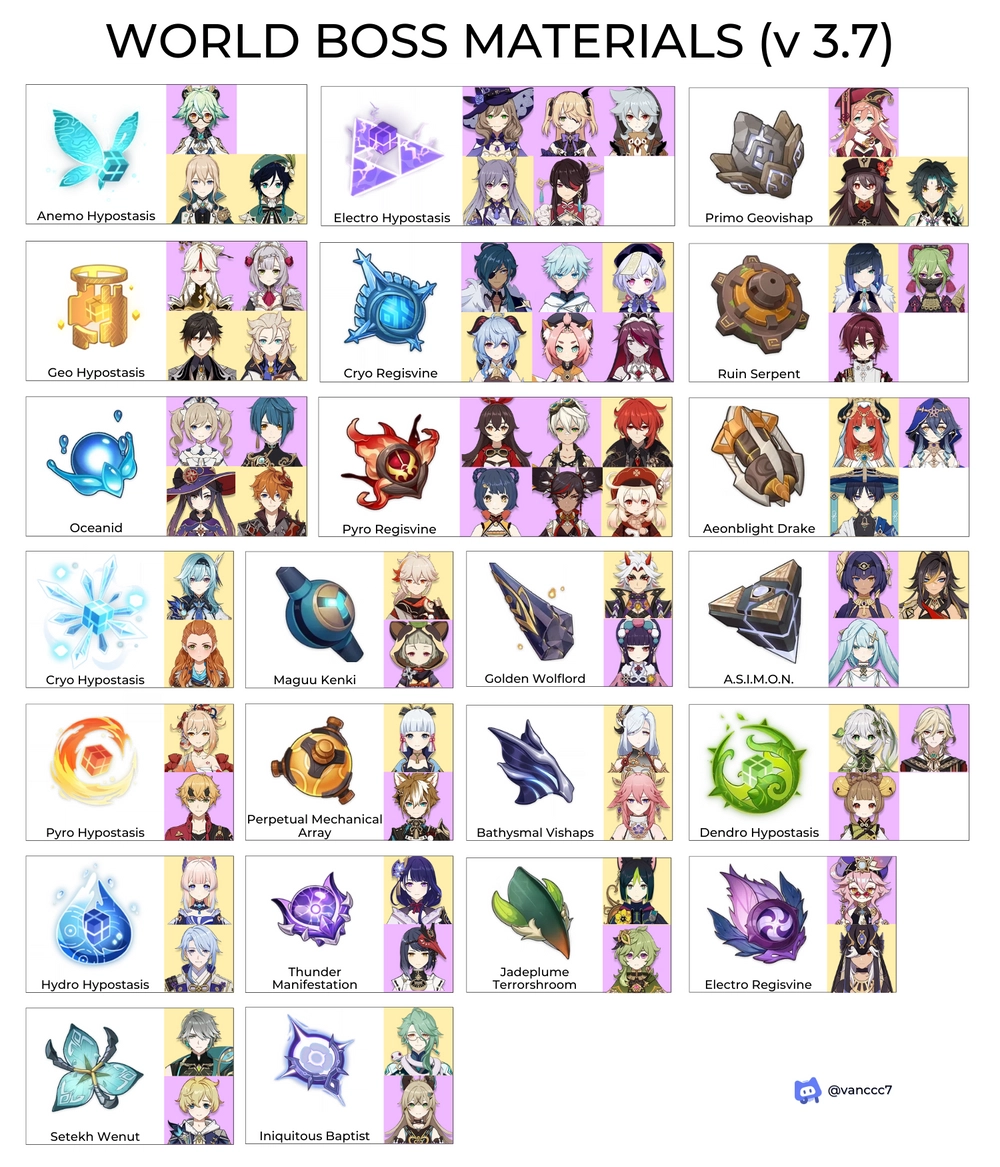 WORLD BOSS MATERIALS (v 3.7)

Anemo Hypostasis

Electro Hypostasis

Primo Geovishap

Geo Hypostasis

Cryo Regisvine

Ruin Serpent

Oceanid

Pyro Regisvine

Aeonblight Drake

Cryo Hypostasis

Maguu Kenki

Golden Wolflord

A.S.I.M.O.N.

Pyro Hypostasis

Perpetual Mechanical Array

Bathysmal Vishaps

Dendro Hypostasis

Hydro Hypostasis

Thunder Manifestation

Jadeplume Terrorshroom

Electro Regisvine

Setekh Wenut

Iniquitous Baptist

@vanccc7