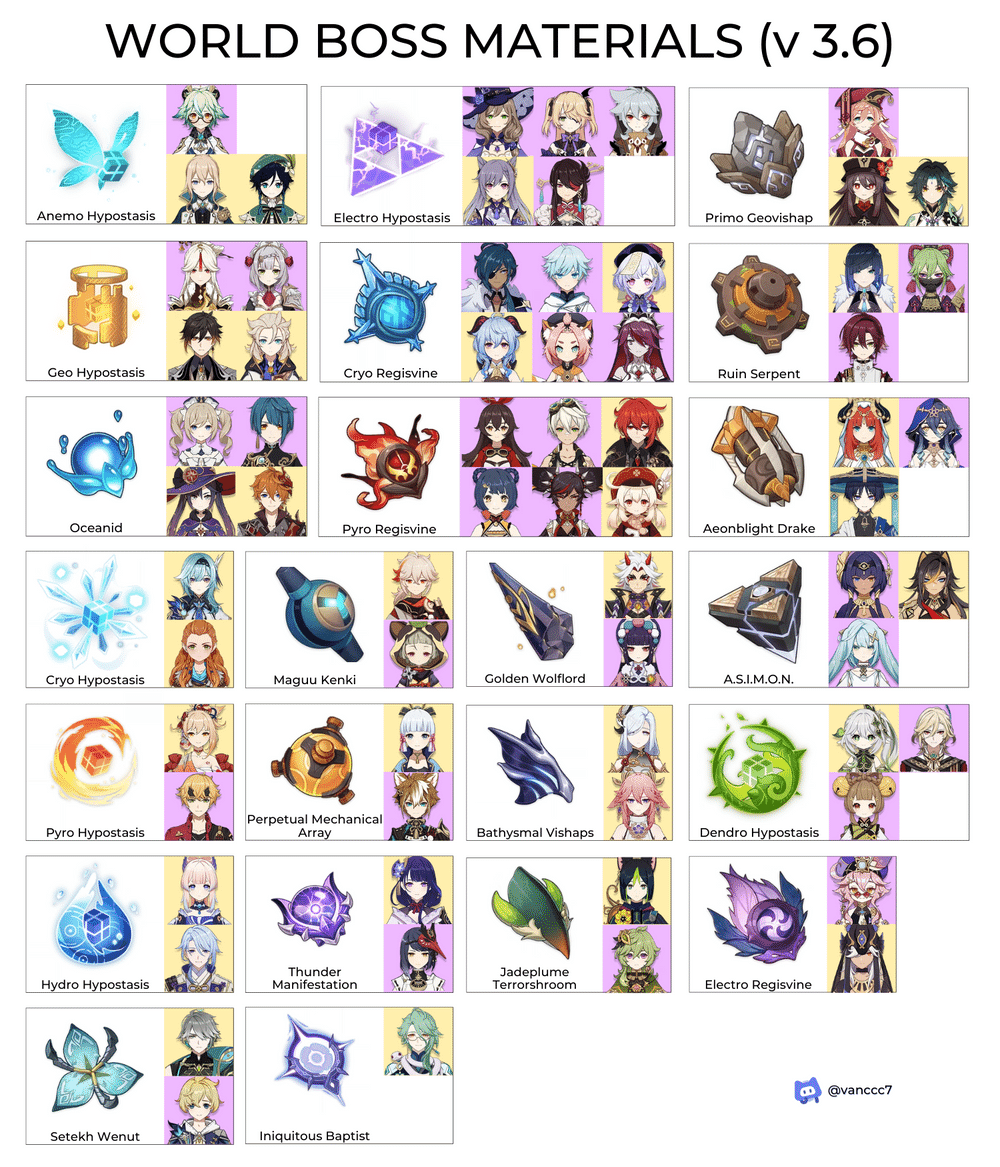 WORLD BOSS MATERIALS (v 3.6)

Anemo Hypostasis

Electro Hypostasis

Primo Geovishap

Geo Hypostasis

Cryo Regisvine

Ruin Serpent

Oceanid

Pyro Regisvine

Aeonblight Drake

Cryo Hypostasis

Maguu Kenki

Golden Wolflord

A.S.I.M.O.N.

Pyro Hypostasis

Perpetual Mechanical Array

Bathysmal Vishaps

Dendro Hypostasis

Hydro Hypostasis

Thunder Manifestation

Jadeplume Terrorshroom

Electro Regisvine

Setekh Wenut

Iniquitous Baptist

@vanccc7