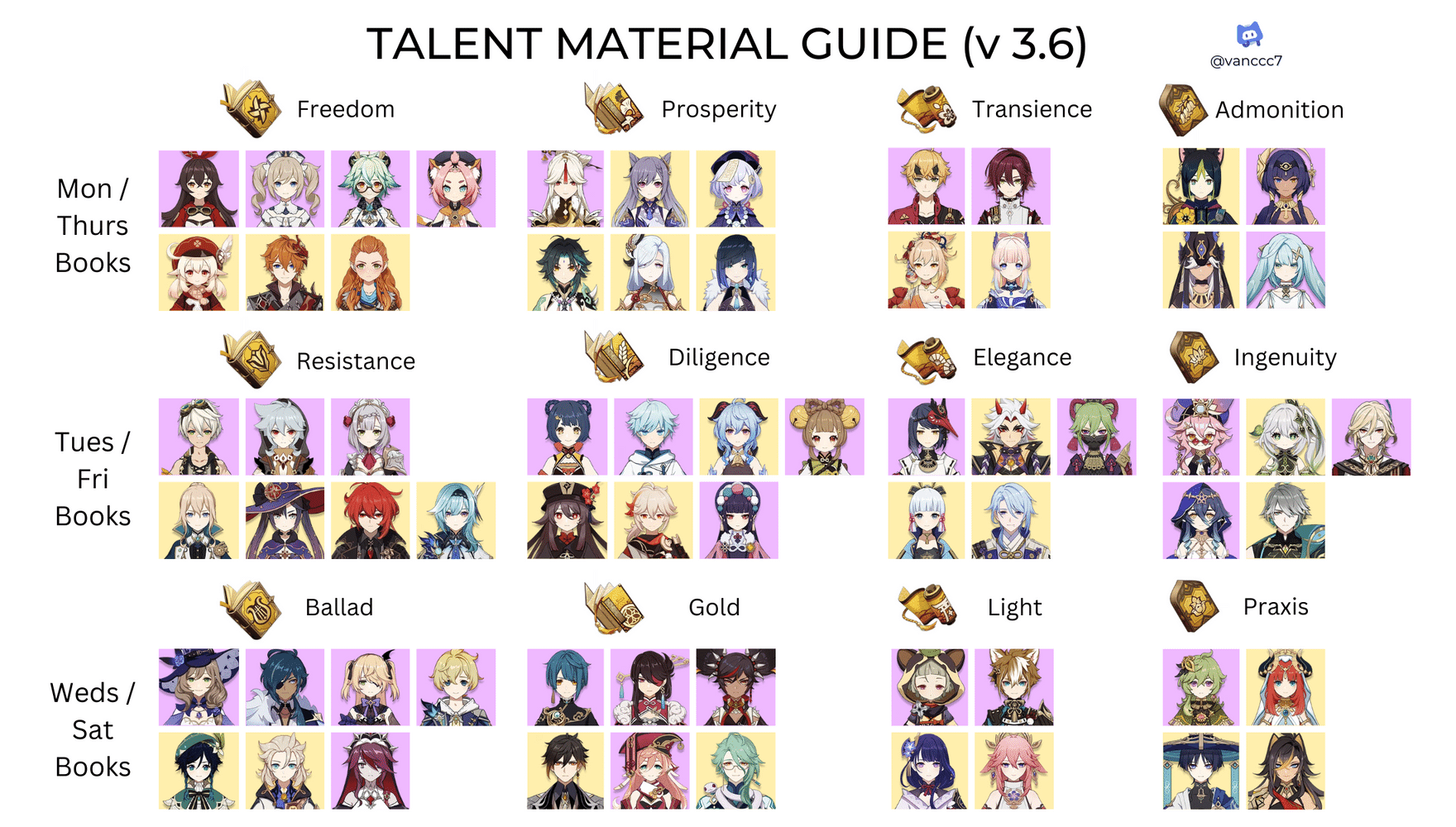 TALENT MATERIAL GUIDE (v 3.6)

@vanccc7

Freedom

Prosperity

Transience

Admonition

Mon / Thurs Books

Resistance

Diligence

Elegance

Ingenuity

Tues / Fri Books

Ballad

Gold

Light

Praxis

Weds / Sat Books