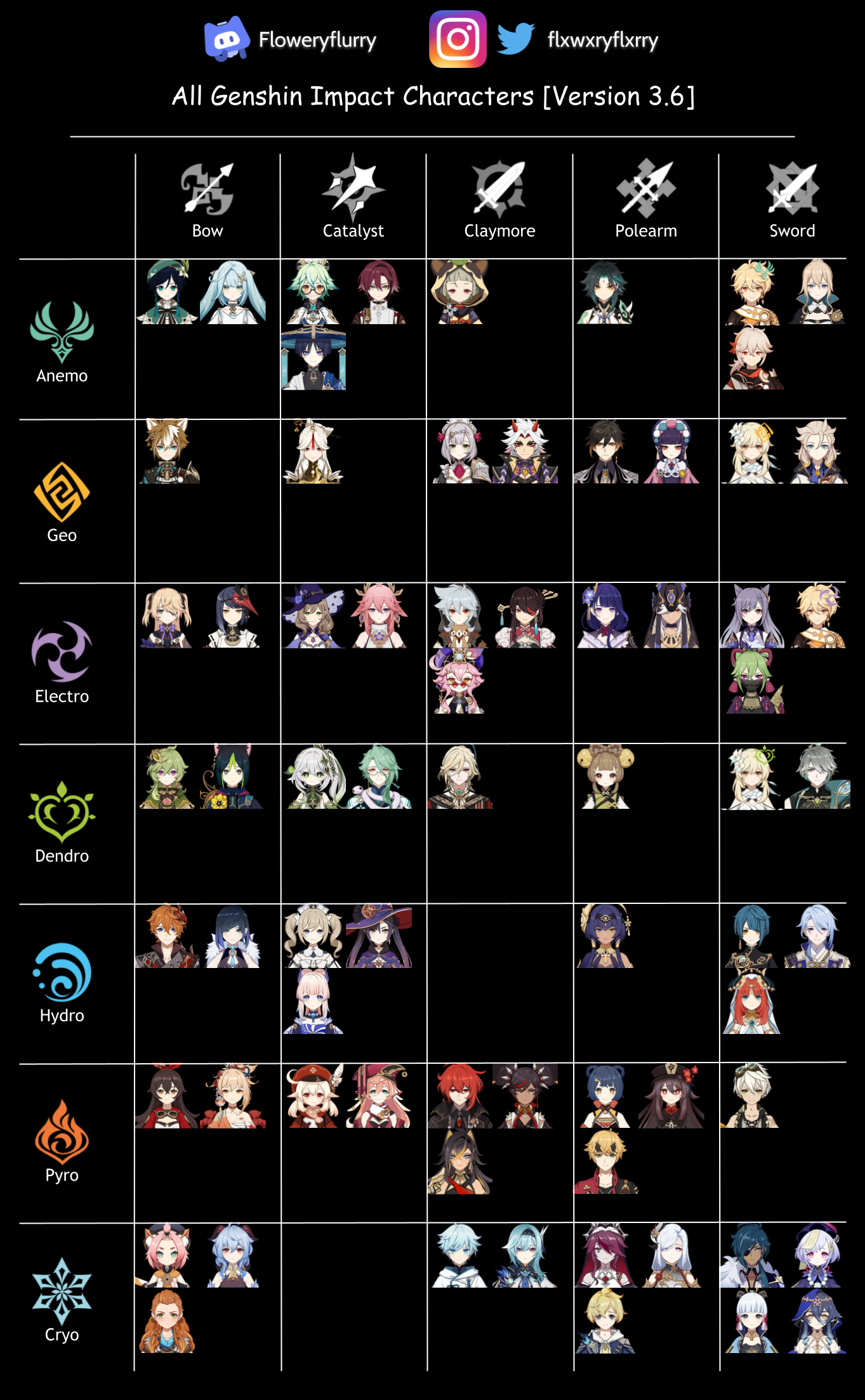 Floweryflurry flxwxryflxrry

All Genshin Impact Characters [Version 3.6]

| | Bow | Catalyst | Claymore | Polearm | Sword |
|---|---|---|---|---|---|
| Anemo | | | | | |
| Geo | | | | | |
| Electro | | | | | |
| Dendro | | | | | |
| Hydro | | | | | |
| Pyro | | | | | |
| Cryo | | | | | |