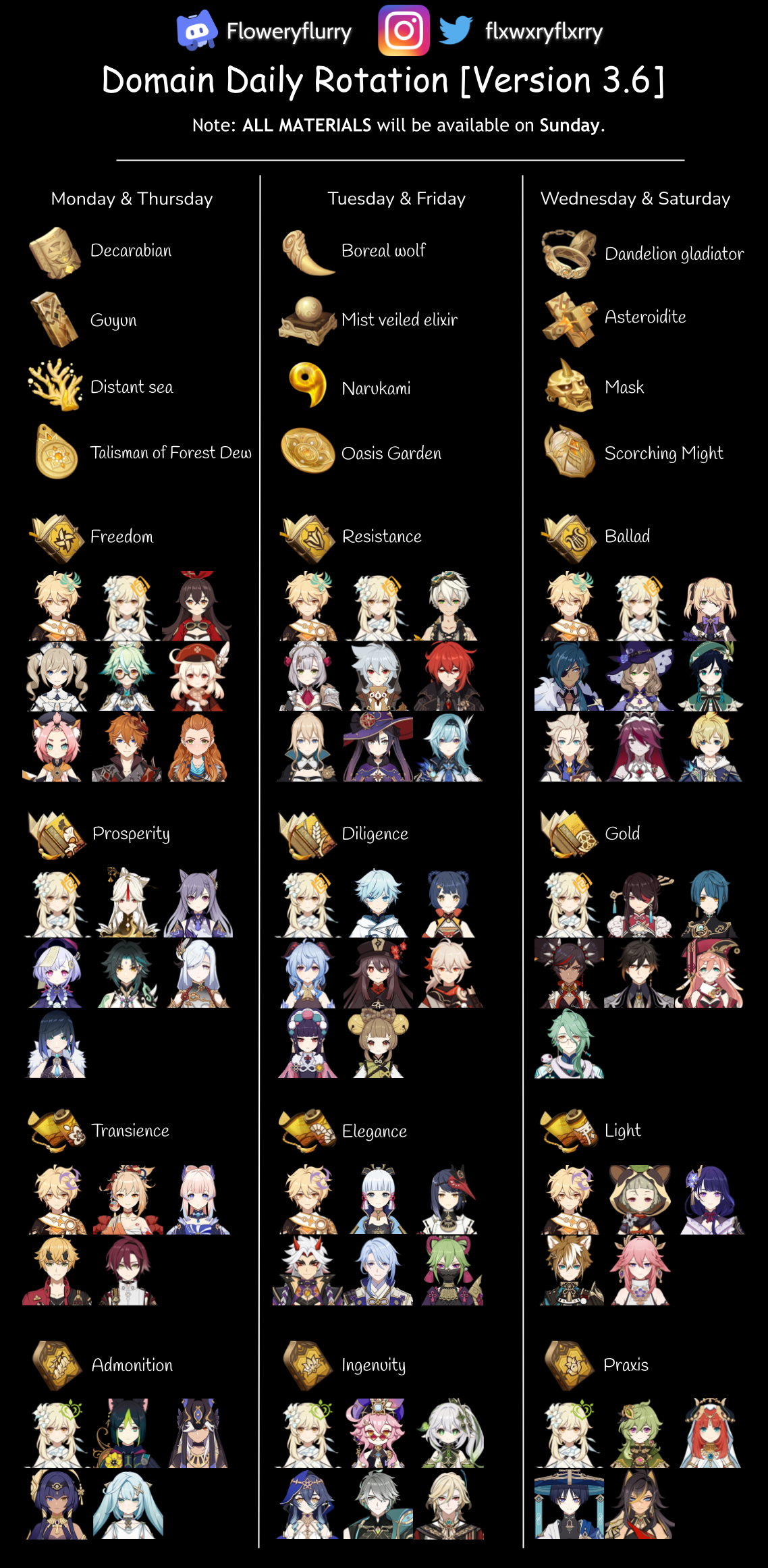 Floweryflurry flxwxryflxrry

Domain Daily Rotation [Version 3.6]

Note: ALL MATERIALS will be available on Sunday.

Monday & Thursday

Decarabian

Guyun

Distant sea

Talisman of Forest Dew

Freedom

Prosperity

Transience

Admonition

Tuesday & Friday

Boreal wolf

Mist veiled elixir

Narukami

Oasis Garden

Resistance

Diligence

Elegance

Ingenuity

Wednesday & Saturday

Dandelion gladiator

Asteroidite

Mask

Scorching Might

Ballad

Gold

Light

Praxis