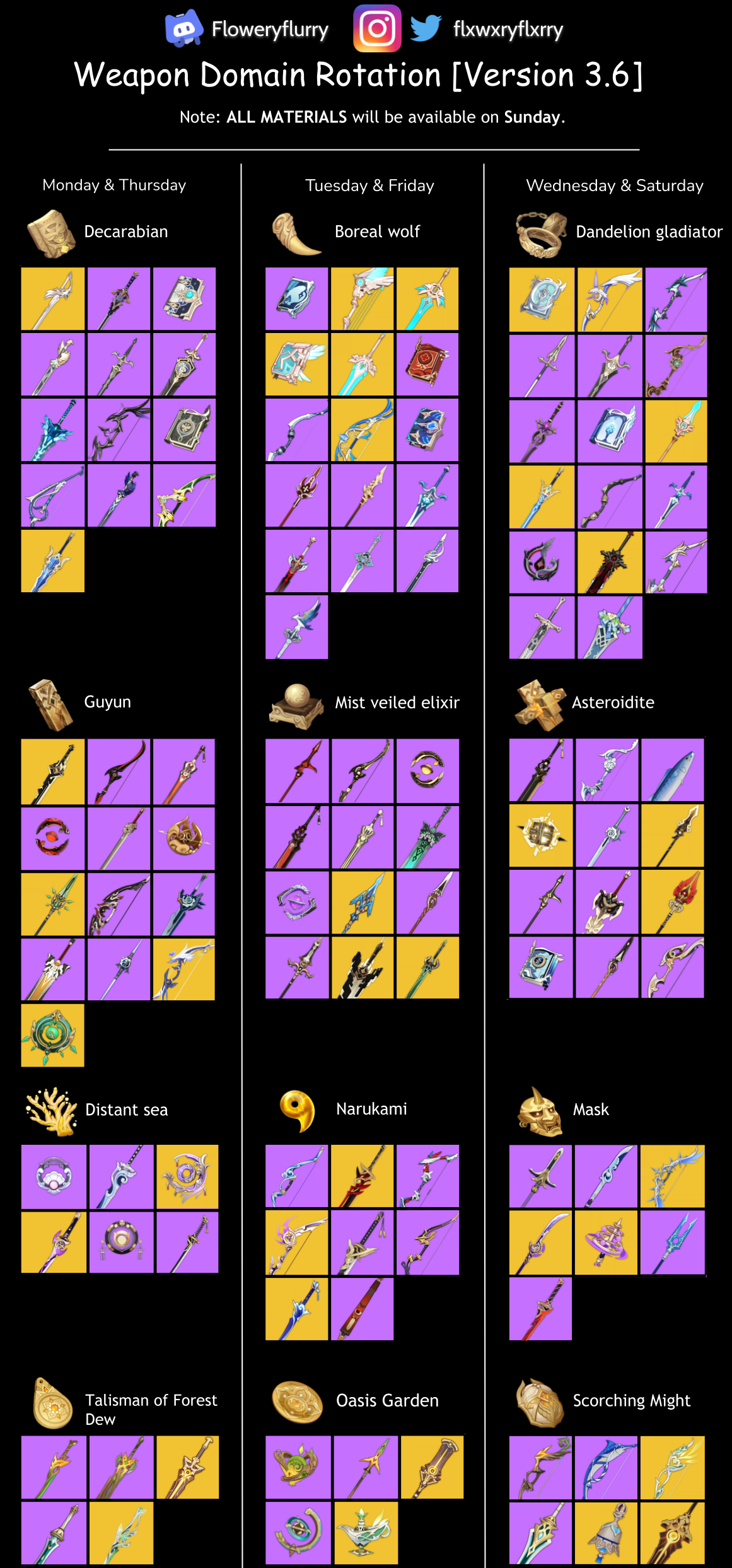 Floweryflurry flxwxryflxrry

Weapon Domain Rotation [Version 3.6]

Note: ALL MATERIALS will be available on Sunday.

Monday & Thursday

Decarabian

Guyun

Distant sea

Talisman of Forest Dew

Tuesday & Friday

Boreal wolf

Mist veiled elixir

Narukami

Oasis Garden

Wednesday & Saturday

Dandelion gladiator

Asteroidite

Mask

Scorching Might