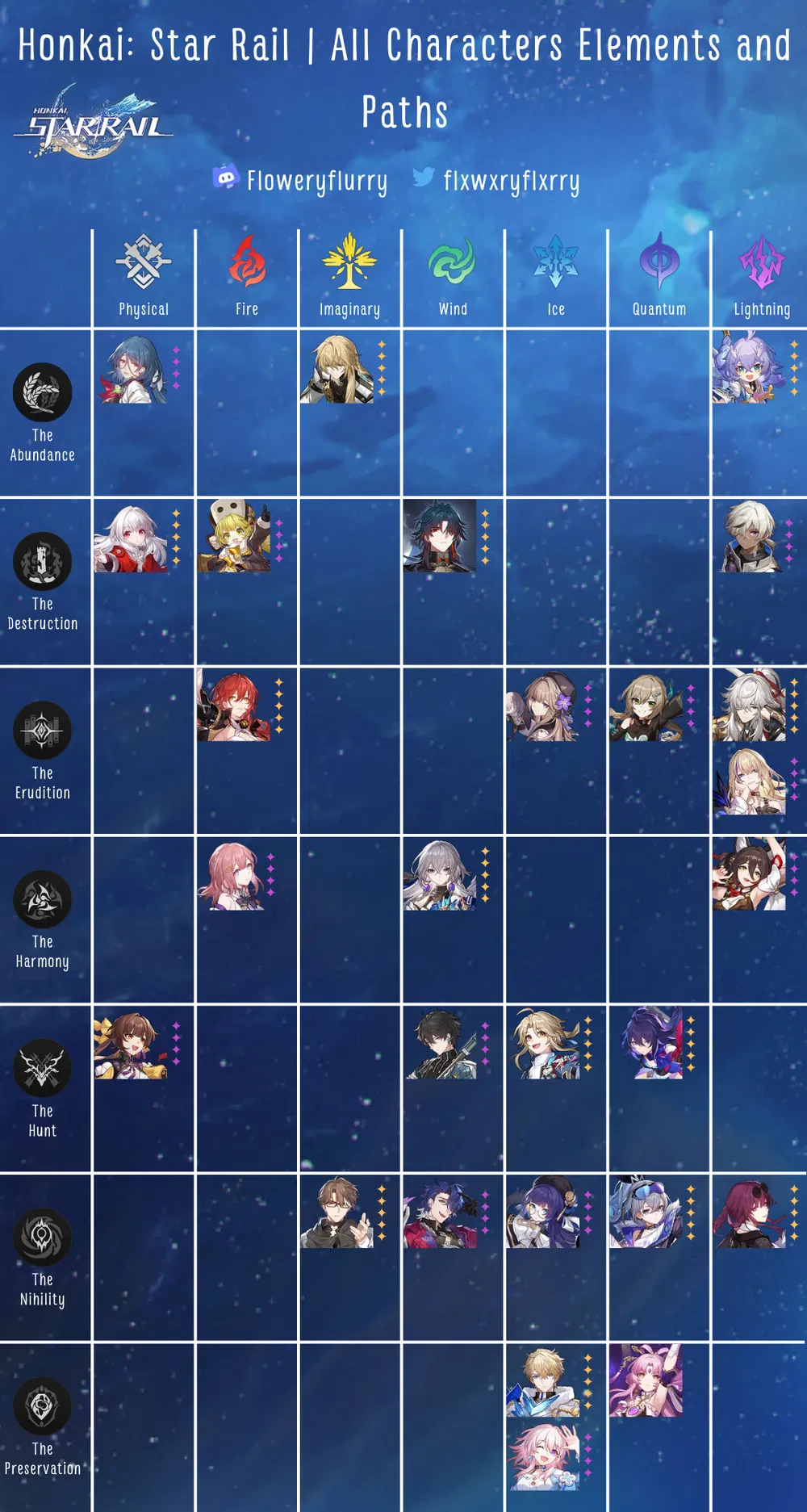 Honkai: Star Rail | All Characters Elements and Paths

HONKAI STAR RAIL

Floweryflurry flxwxryflxrry

| | Physical | Fire | Imaginary | Wind | Ice | Quantum | Lightning |
|---|---|---|---|---|---|---|---|
| The Abundance | | | | | | | |
| The Destruction | | | | | | | |
| The Erudition | | | | | | | |
| The Harmony | | | | | | | |
| The Hunt | | | | | | | |
| The Nihility | | | | | | | |
| The Preservation | | | | | | | |