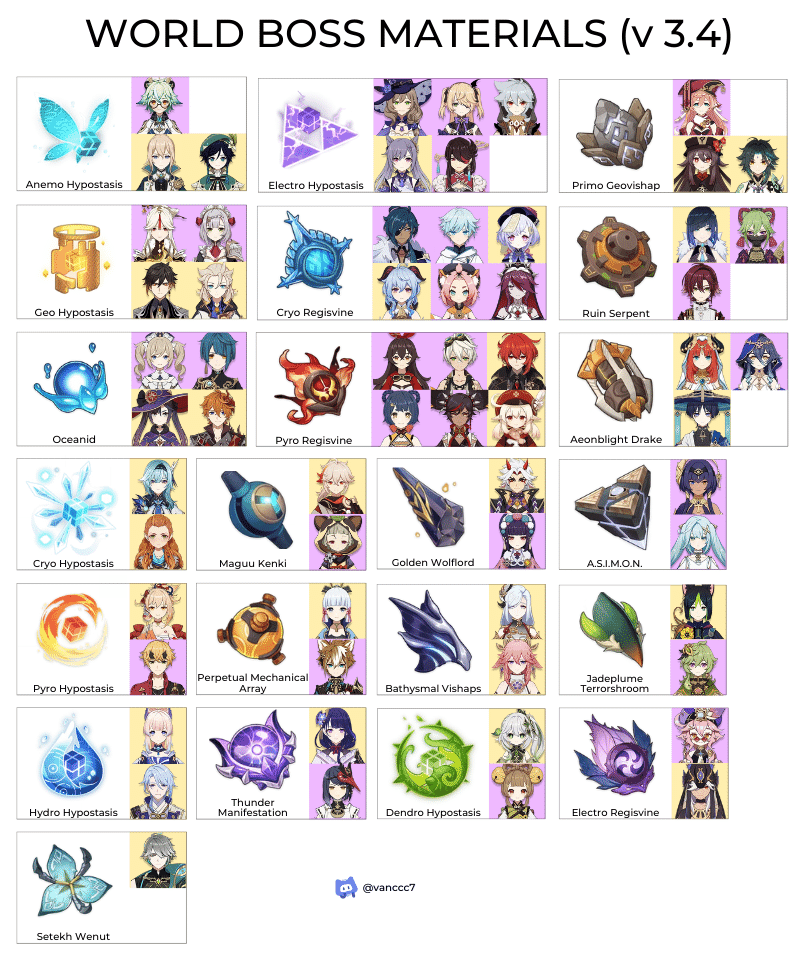 WORLD BOSS MATERIALS (v 3.4)

Anemo Hypostasis

Electro Hypostasis

Primo Geovishap

Geo Hypostasis

Cryo Regisvine

Ruin Serpent

Oceanid

Pyro Regisvine

Aeonblight Drake

Cryo Hypostasis

Maguu Kenki

Golden Wolflord

A.S.I.M.O.N.

Pyro Hypostasis

Perpetual Mechanical Array

Bathysmal Vishaps

Jadeplume Terrorshroom

Hydro Hypostasis

Thunder Manifestation

Dendro Hypostasis

Electro Regisvine

Setekh Wenut

@vanccc7