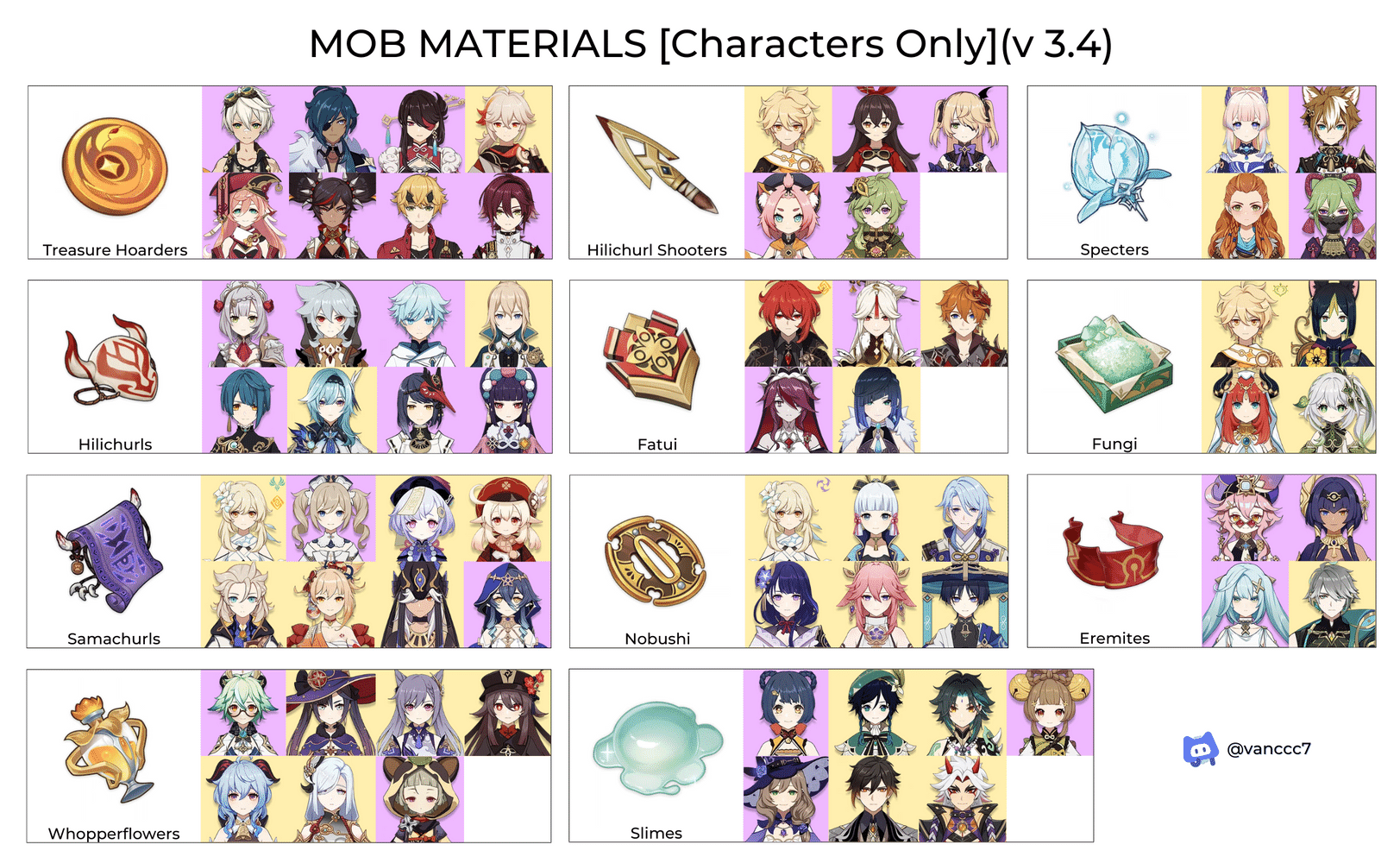 MOB MATERIALS [Characters Only](v 3.4)

Treasure Hoarders

Hilichurl Shooters

Specters

Hilichurls

Fatui

Fungi

Samachurls

Nobushi

Eremites

Whopperflowers

Slimes

@vanccc7