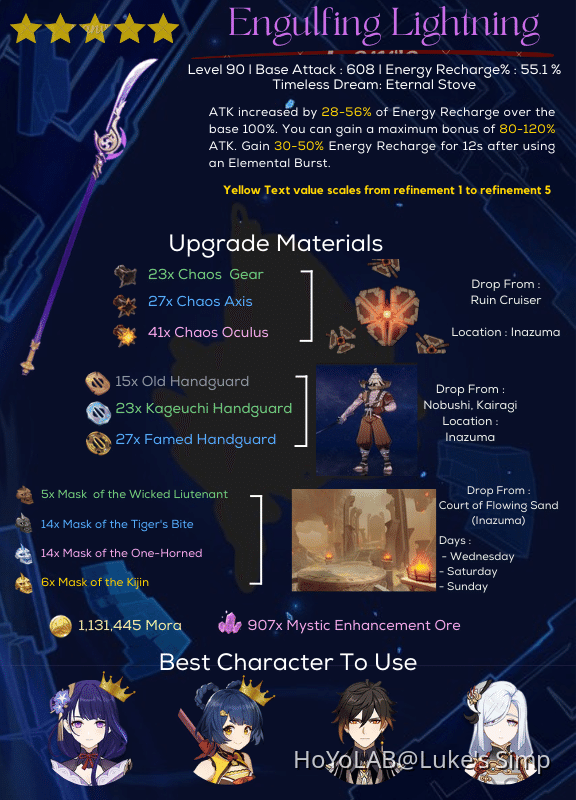 Engulfing Lightning

Level 90 | Base Attack : 608 | Energy Recharge% : 55.1 %
Timeless Dream: Eternal Stove

ATK increased by 28-56% of Energy Recharge over the base 100%. You can gain a maximum bonus of 80-120% ATK. Gain 30-50% Energy Recharge for 12s after using an Elemental Burst.

Yellow Text value scales from refinement 1 to refinement 5

Upgrade Materials

23x Chaos Gear
27x Chaos Axis
41x Chaos Oculus

Drop From : Ruin Cruiser

Location : Inazuma

15x Old Handguard
23x Kageuchi Handguard
27x Famed Handguard

Drop From : Nobushi, Kairagi
Location : Inazuma

5x Mask of the Wicked Liutenant
14x Mask of the Tiger's Bite
14x Mask of the One-Horned
6x Mask of the Kijin

Drop From : Court of Flowing Sand (Inazuma)
Days :
- Wednesday
- Saturday
- Sunday

1,131,445 Mora
907x Mystic Enhancement Ore

Best Character To Use

HoYoLAB@Luke's Simp