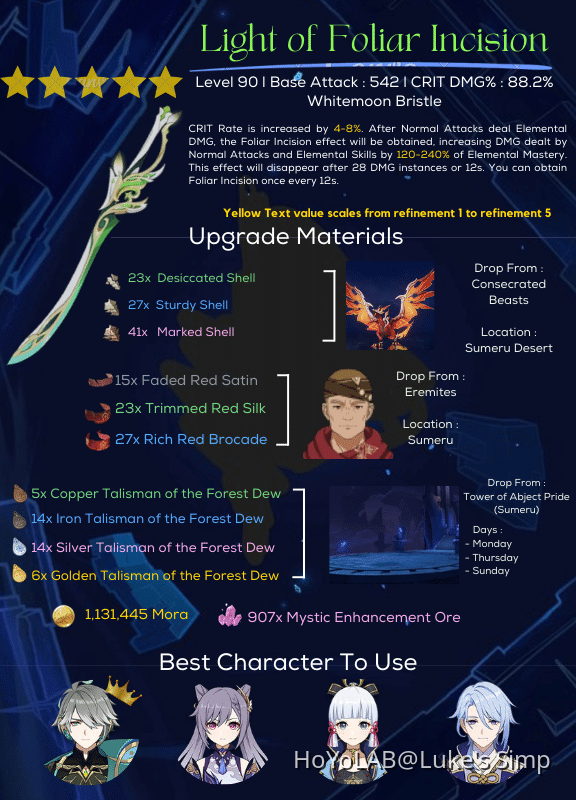 Light of Foliar Incision

Level 90 | Base Attack : 542 | CRIT DMG% : 88.2%
Whitemoon Bristle

CRIT Rate is increased by 4-8%. After Normal Attacks deal Elemental DMG, the Foliar Incision effect will be obtained, increasing DMG dealt by Normal Attacks and Elemental Skills by 120-240% of Elemental Mastery. This effect will disappear after 28 DMG instances or 12s. You can obtain Foliar Incision once every 12s.

Yellow Text value scales from refinement 1 to refinement 5

Upgrade Materials

23x Desiccated Shell
27x Sturdy Shell
41x Marked Shell

Drop From : Consecrated Beasts

Location : Sumeru Desert

15x Faded Red Satin
23x Trimmed Red Silk
27x Rich Red Brocade

Drop From : Eremites

Location : Sumeru

5x Copper Talisman of the Forest Dew
14x Iron Talisman of the Forest Dew
14x Silver Talisman of the Forest Dew
6x Golden Talisman of the Forest Dew

Drop From : Tower of Abject Pride (Sumeru)

Days :
- Monday
- Thursday
- Sunday

1,131,445 Mora
907x Mystic Enhancement Ore

Best Character To Use

HoYoLAB@Luke's Simp