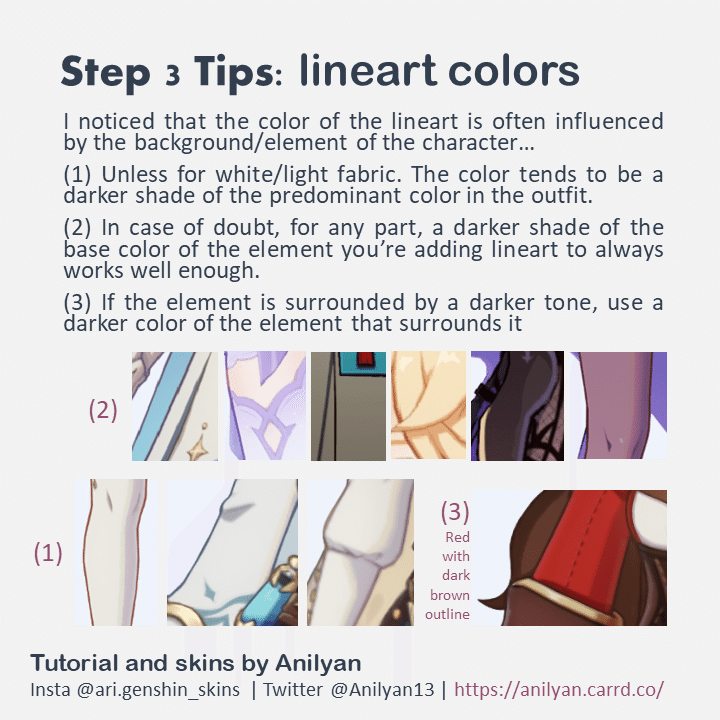 Step 3 Tips: lineart colors

I noticed that the color of the lineart is often influenced by the background/element of the character…

(1) Unless for white/light fabric. The color tends to be a darker shade of the predominant color in the outfit.

(2) In case of doubt, for any part, a darker shade of the base color of the element you're adding lineart to always works well enough.

(3) If the element is surrounded by a darker tone, use a darker color of the element that surrounds it

(2)

(1)

(3)
Red with dark brown outline

Tutorial and skins by Anilyan
Insta @ari.genshin_skins | Twitter @Anilyan13 | https://anilyan.carrd.co/