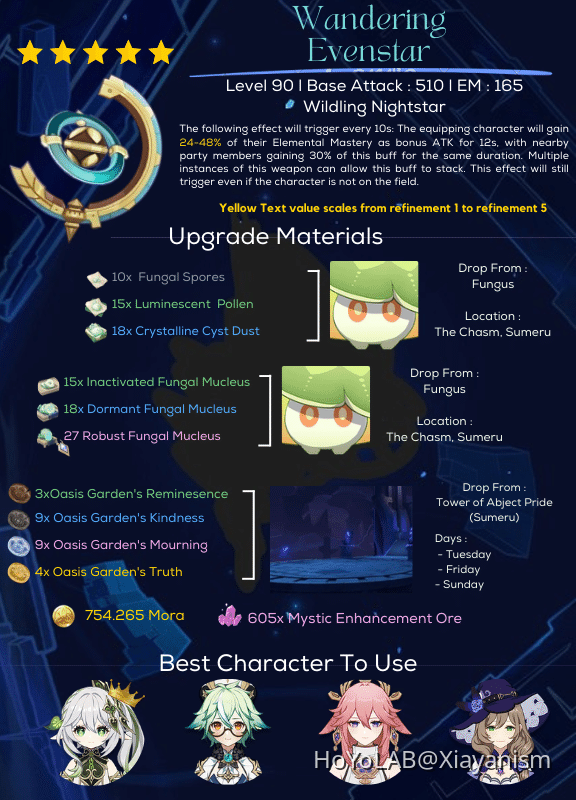 Wandering Evenstar

Level 90 | Base Attack : 510 | EM : 165

Wildling Nightstar

The following effect will trigger every 10s: The equipping character will gain 24-48% of their Elemental Mastery as bonus ATK for 12s, with nearby party members gaining 30% of this buff for the same duration. Multiple instances of this weapon can allow this buff to stack. This effect will still trigger even if the character is not on the field.

Yellow Text value scales from refinement 1 to refinement 5

Upgrade Materials

10x Fungal Spores
15x Luminescent Pollen
18x Crystalline Cyst Dust

Drop From : Fungus

Location : The Chasm, Sumeru

15x Inactivated Fungal Mucleus
18x Dormant Fungal Mucleus
27 Robust Fungal Mucleus

Drop From : Fungus

Location : The Chasm, Sumeru

3xOasis Garden's Reminesence
9x Oasis Garden's Kindness
9x Oasis Garden's Mourning
4x Oasis Garden's Truth

Drop From : Tower of Abject Pride (Sumeru)

Days :
- Tuesday
- Friday
- Sunday

754.265 Mora

605x Mystic Enhancement Ore

Best Character To Use

HoYoLAB@Xiayanism