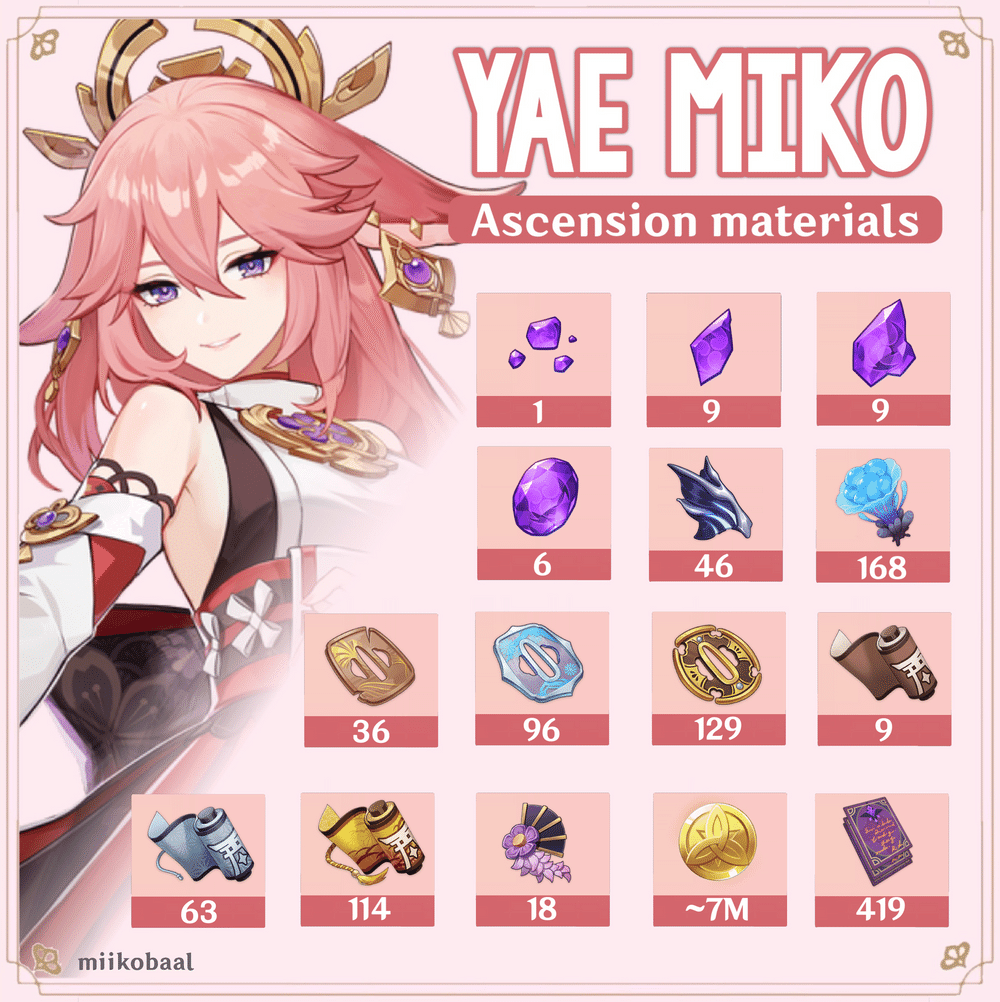 YAE MIKO

Ascension materials

1

9

9

6

46

168

36

96

129

9

63

114

18

~7M

419

miikobaal