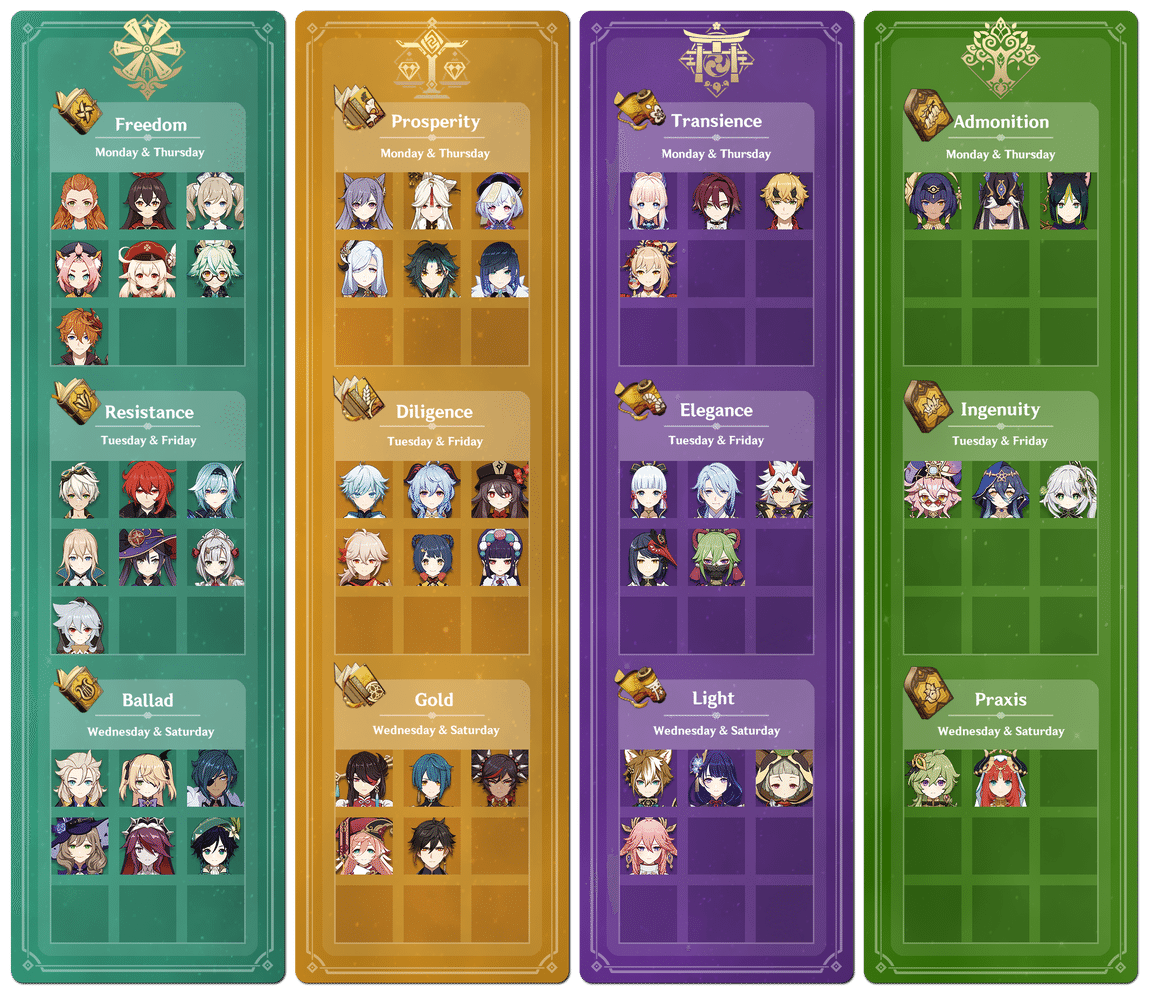 Freedom
Monday & Thursday

Resistance
Tuesday & Friday

Ballad
Wednesday & Saturday

Prosperity
Monday & Thursday

Diligence
Tuesday & Friday

Gold
Wednesday & Saturday

Transience
Monday & Thursday

Elegance
Tuesday & Friday

Light
Wednesday & Saturday

Admonition
Monday & Thursday

Ingenuity
Tuesday & Friday

Praxis
Wednesday & Saturday