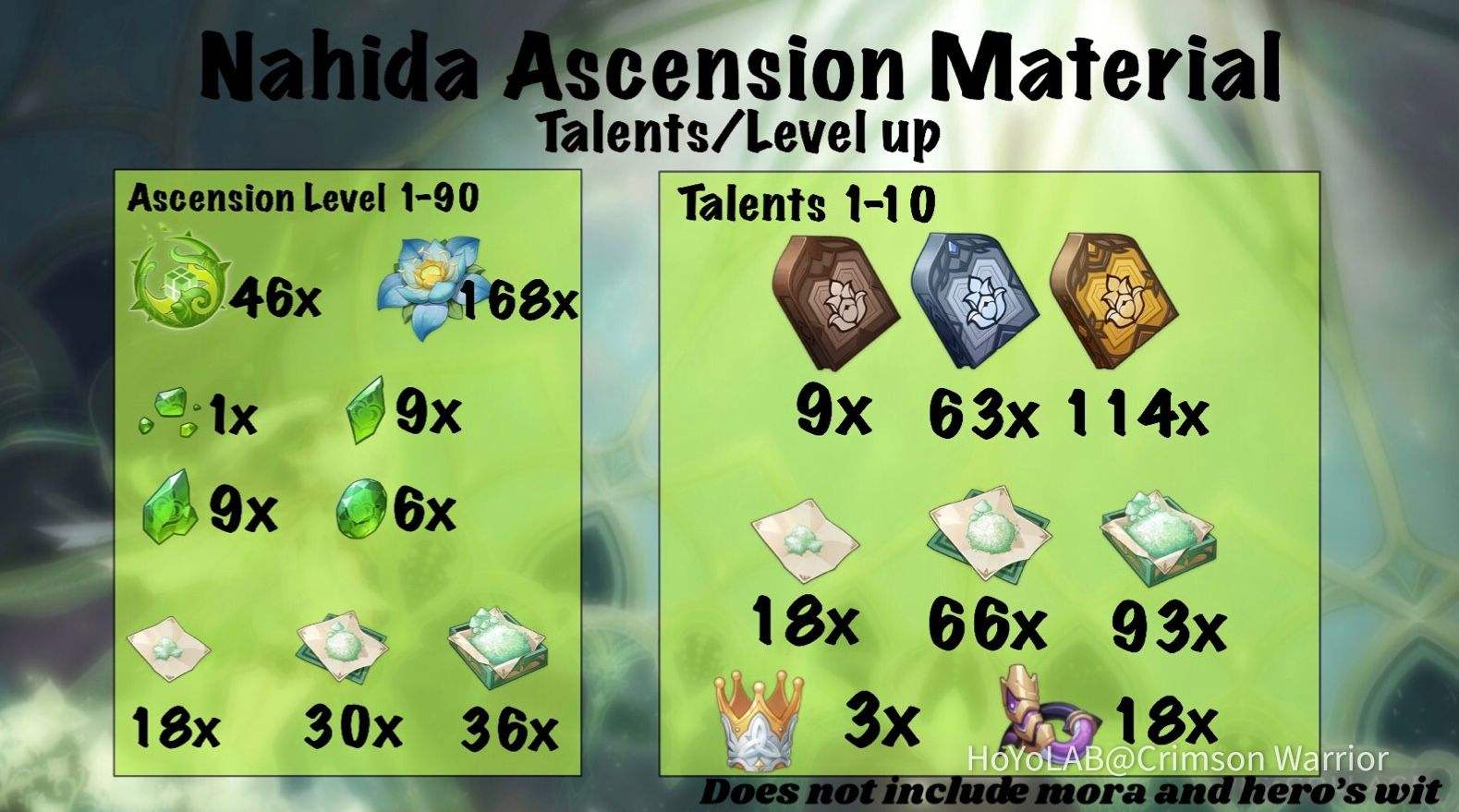 Nahida Ascension Material
Talents/Level up

Ascension Level 1-90

46x 168x

1x 9x

9x 6x

18x 30x 36x

Talents 1-10

9x 63x 114x

18x 66x 93x

3x 18x

HoYoLAB@Crimson Warrior

Does not include mora and hero's wit