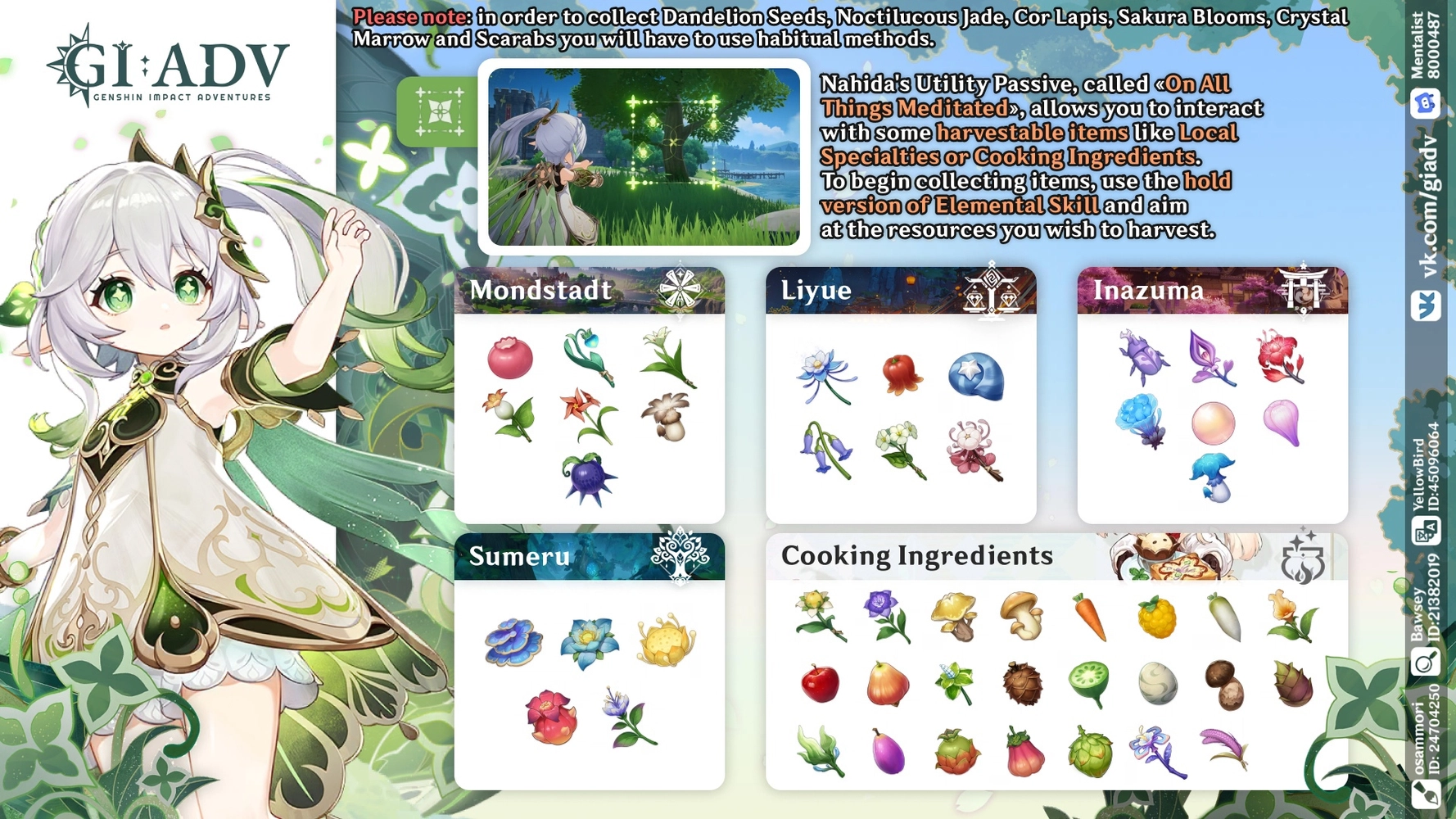 GI·ADV
GENSHIN IMPACT ADVENTURES

Please note: in order to collect Dandelion Seeds, Noctilucous Jade, Cor Lapis, Sakura Blooms, Crystal Marrow and Scarabs you will have to use habitual methods.

Nahida's Utility Passive, called «On All Things Meditated», allows you to interact with some harvestable items like Local Specialties or Cooking Ingredients. To begin collecting items, use the hold version of Elemental Skill and aim at the resources you wish to harvest.

Mondstadt

Liyue

Inazuma

Sumeru

Cooking Ingredients

Mentalist 8000487

vk.com/giadv

YellowBird ID:45096064

Bawsey ID:21382019

osammori ID: 24704250