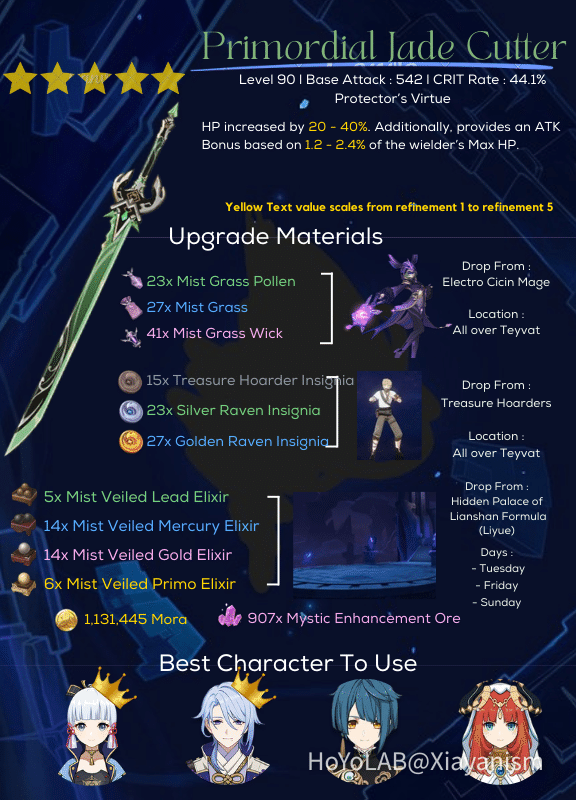 Primordial Jade Cutter

Level 90 | Base Attack : 542 | CRIT Rate : 44.1%
Protector's Virtue

HP increased by 20 - 40%. Additionally, provides an ATK Bonus based on 1.2 - 2.4% of the wielder's Max HP.

Yellow Text value scales from refinement 1 to refinement 5

Upgrade Materials

23x Mist Grass Pollen
27x Mist Grass
41x Mist Grass Wick

Drop From :
Electro Cicin Mage

Location :
All over Teyvat

15x Treasure Hoarder Insignia
23x Silver Raven Insignia
27x Golden Raven Insignia

Drop From :
Treasure Hoarders

Location :
All over Teyvat

5x Mist Veiled Lead Elixir
14x Mist Veiled Mercury Elixir
14x Mist Veiled Gold Elixir
6x Mist Veiled Primo Elixir

Drop From :
Hidden Palace of Lianshan Formula (Liyue)

Days :
- Tuesday
- Friday
- Sunday

1,131,445 Mora
907x Mystic Enhancement Ore

Best Character To Use

HoYoLAB@Xiayanism