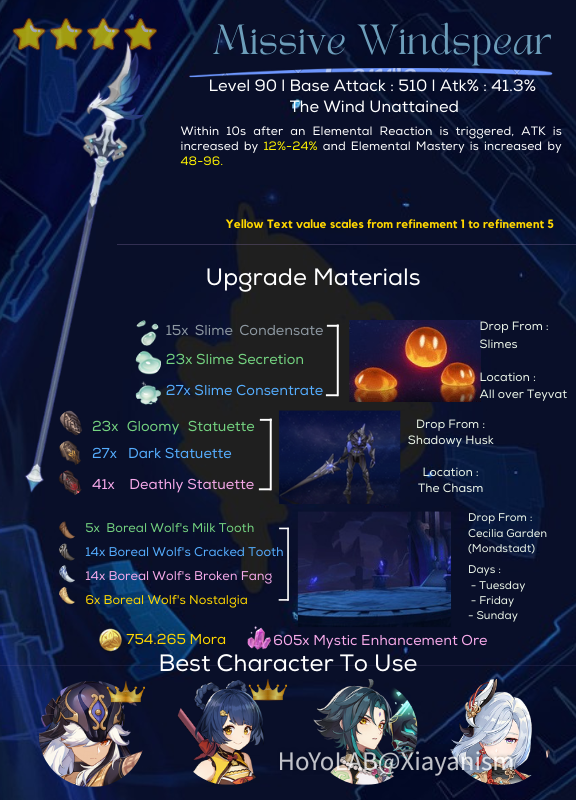 Missive Windspear

Level 90 | Base Attack : 510 | Atk% : 41.3%
The Wind Unattained

Within 10s after an Elemental Reaction is triggered, ATK is increased by 12%-24% and Elemental Mastery is increased by 48-96.

Yellow Text value scales from refinement 1 to refinement 5

Upgrade Materials

15x Slime Condensate
23x Slime Secretion
27x Slime Consentrate

Drop From :
Slimes

Location :
All over Teyvat

23x Gloomy Statuette
27x Dark Statuette
41x Deathly Statuette

Drop From :
Shadowy Husk

Location :
The Chasm

5x Boreal Wolf's Milk Tooth
14x Boreal Wolf's Cracked Tooth
14x Boreal Wolf's Broken Fang
6x Boreal Wolf's Nostalgia

Drop From :
Cecilia Garden (Mondstadt)

Days :
- Tuesday
- Friday
- Sunday

754.265 Mora
605x Mystic Enhancement Ore

Best Character To Use

HoYoLAB@Xiayahism