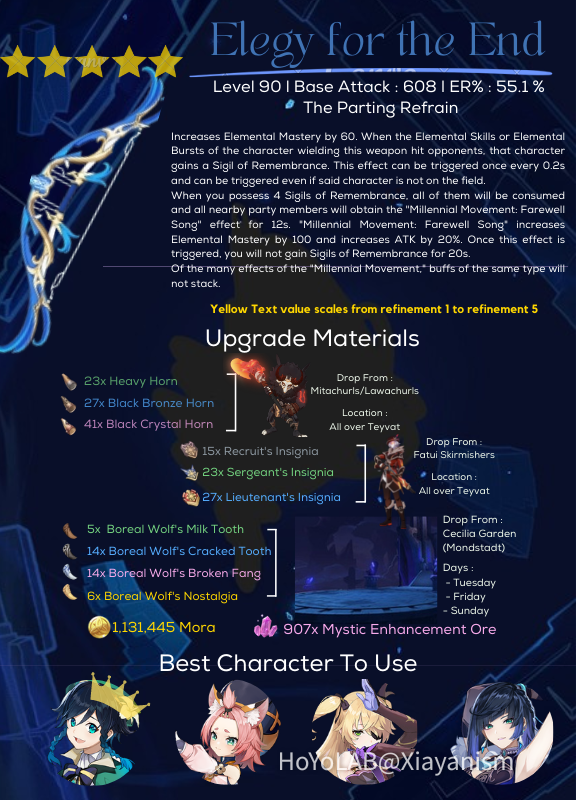 Elegy for the End

Level 90 | Base Attack : 608 | ER% : 55.1 %

The Parting Refrain

Increases Elemental Mastery by 60. When the Elemental Skills or Elemental Bursts of the character wielding this weapon hit opponents, that character gains a Sigil of Remembrance. This effect can be triggered once every 0.2s and can be triggered even if said character is not on the field.

When you possess 4 Sigils of Remembrance, all of them will be consumed and all nearby party members will obtain the "Millennial Movement: Farewell Song" effect for 12s. "Millennial Movement: Farewell Song" increases Elemental Mastery by 100 and increases ATK by 20%. Once this effect is triggered, you will not gain Sigils of Remembrance for 20s.

Of the many effects of the "Millennial Movement," buffs of the same type will not stack.

Yellow Text value scales from refinement 1 to refinement 5

Upgrade Materials

23x Heavy Horn
27x Black Bronze Horn
41x Black Crystal Horn

Drop From :
Mitachurls/Lawachurls

Location :
All over Teyvat

15x Recruit's Insignia
23x Sergeant's Insignia
27x Lieutenant's Insignia

Drop From :
Fatui Skirmishers

Location :
All over Teyvat

5x Boreal Wolf's Milk Tooth
14x Boreal Wolf's Cracked Tooth
14x Boreal Wolf's Broken Fang
6x Boreal Wolf's Nostalgia

Drop From :
Cecilia Garden
(Mondstadt)

Days :
- Tuesday
- Friday
- Sunday

1,131,445 Mora

907x Mystic Enhancement Ore

Best Character To Use

HoYoLAB@Xiayanism