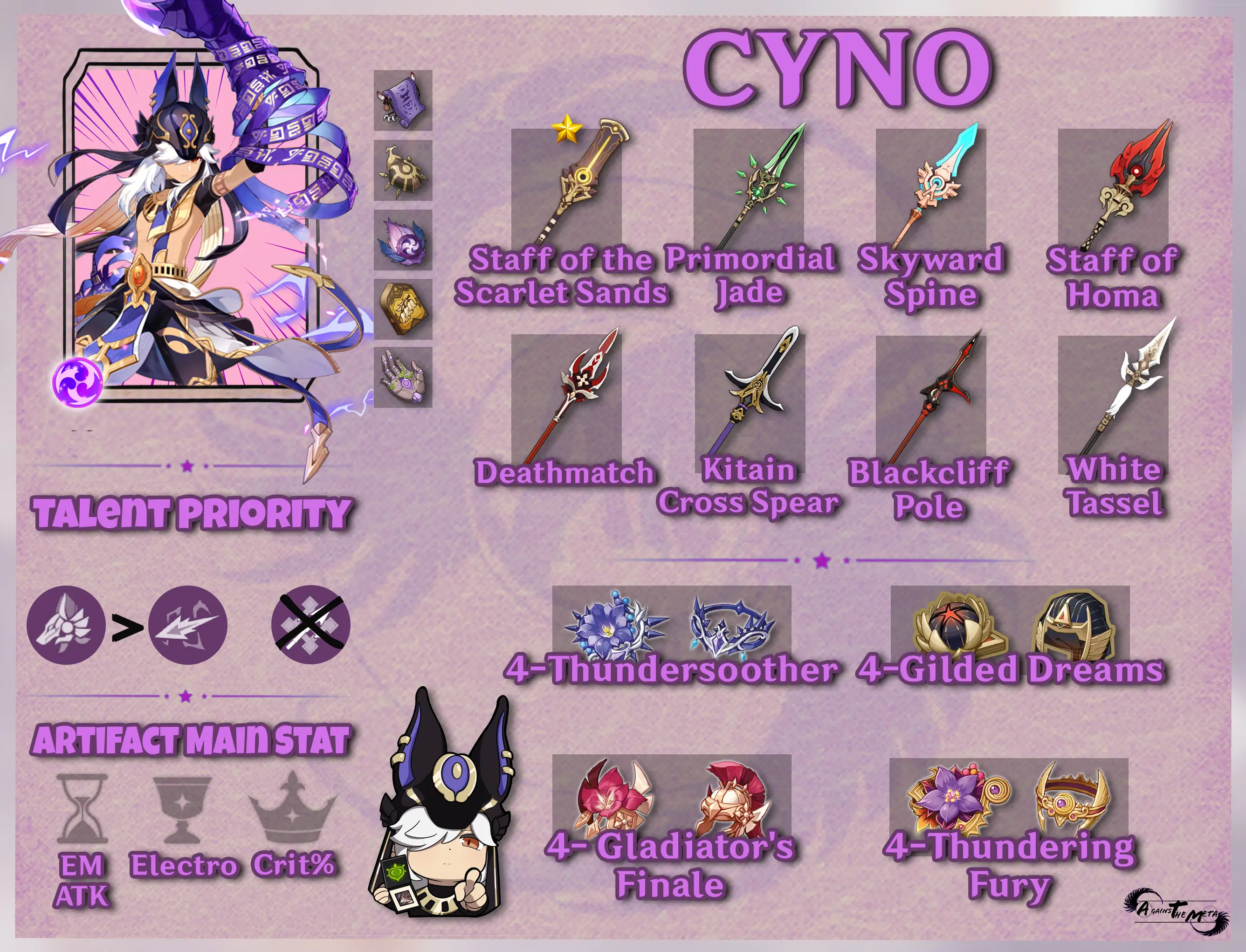 CYNO

Staff of the Scarlet Sands

Primordial Jade

Skyward Spine

Staff of Homa

Deathmatch

Kitain Cross Spear

Blackcliff Pole

White Tassel

TALENT PRIORITY

>

4-Thundersoother

4-Gilded Dreams

ARTIFACT MAIN STAT

EM ATK

Electro

Crit%

4- Gladiator's Finale

4-Thundering Fury

Against The Meta