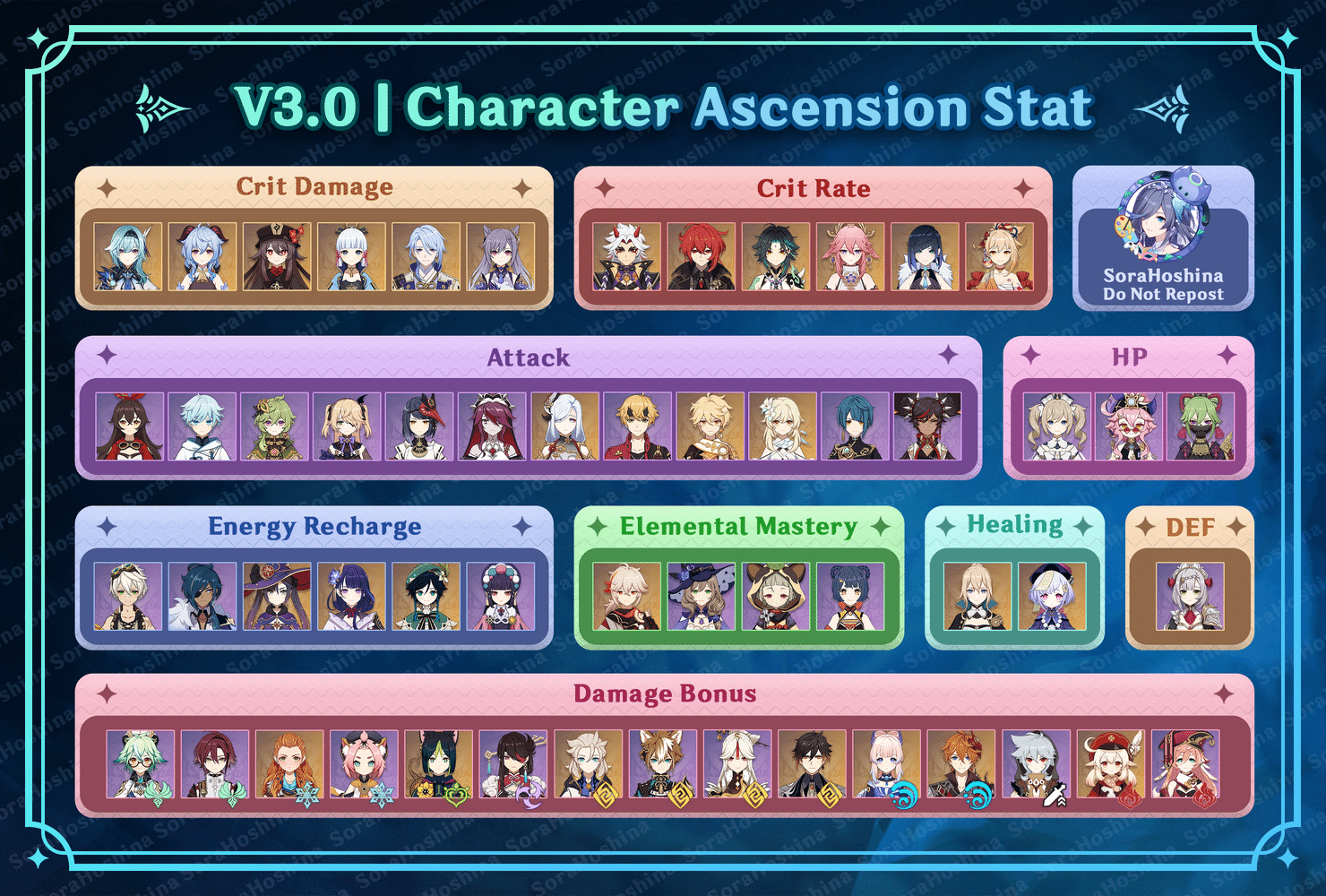 V3.0 | Character Ascension Stat

Crit Damage

Crit Rate

SoraHoshina
Do Not Repost

Attack

HP

Energy Recharge

Elemental Mastery

Healing

DEF

Damage Bonus