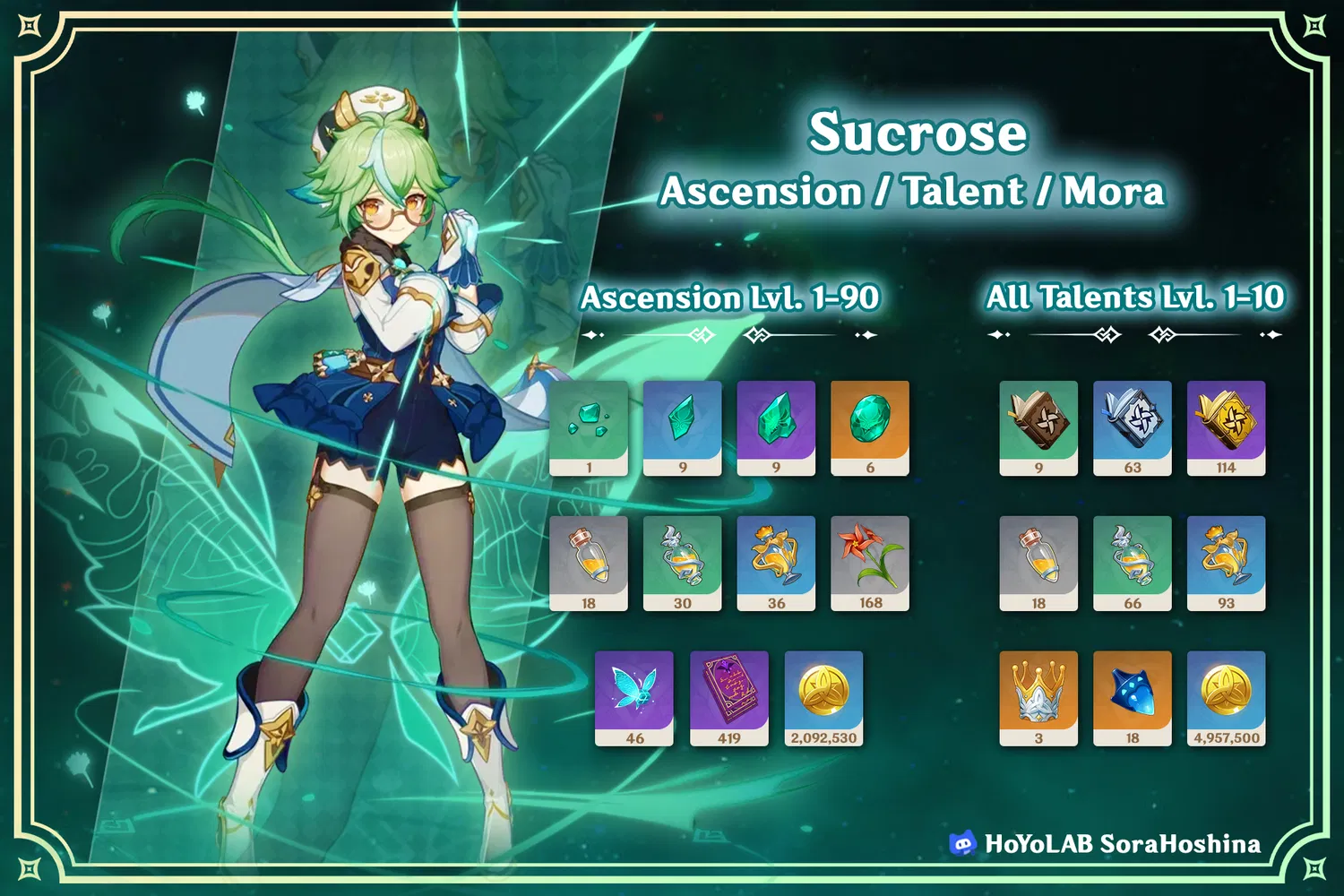 Sucrose
Ascension / Talent / Mora

Ascension Lvl. 1-90

1
9
9
6
18
30
36
168
46
419
2,092,530

All Talents Lvl. 1-10

9
63
114
18
66
93
3
18
4,957,500

HoYoLAB SoraHoshina