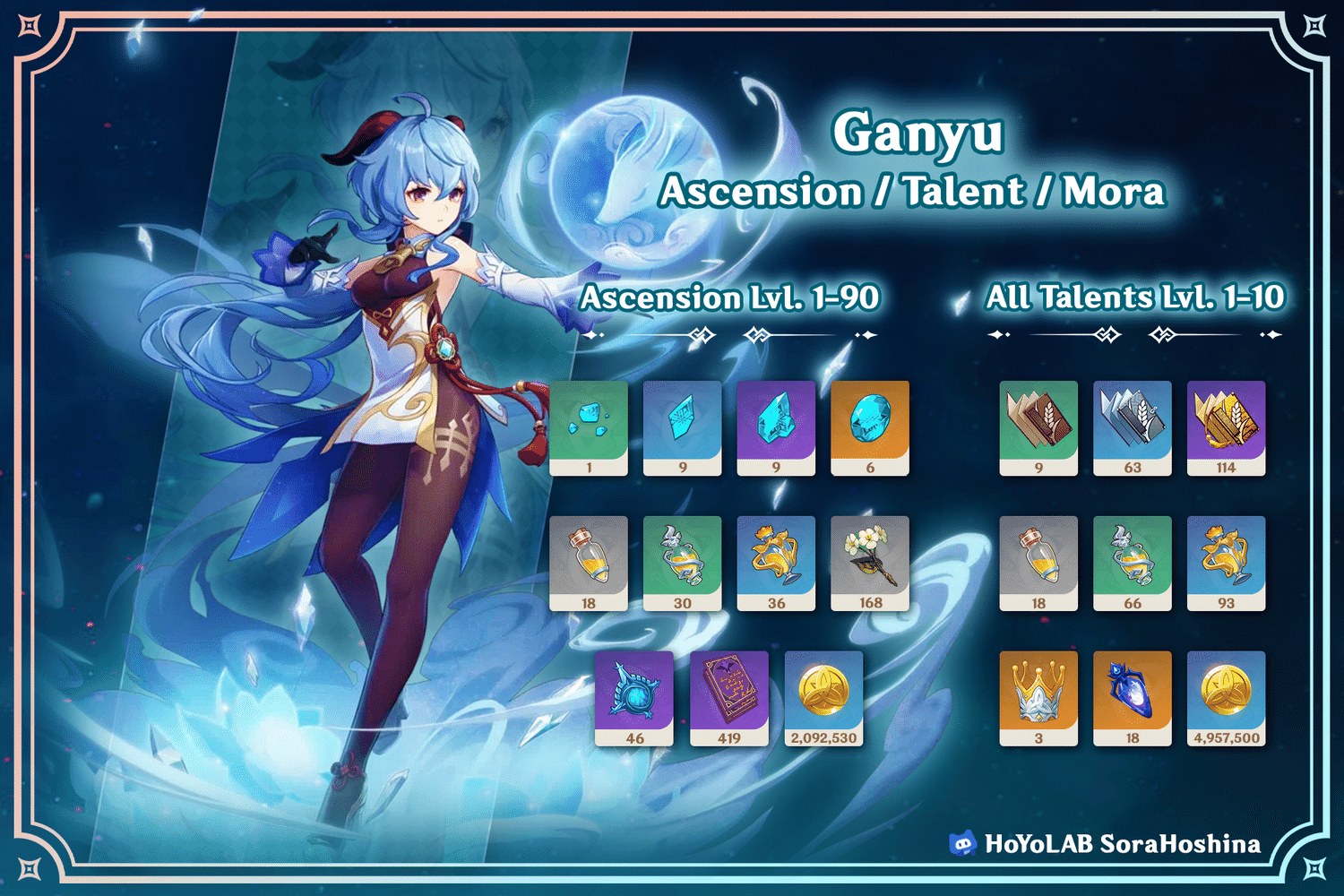 Ganyu
Ascension / Talent / Mora

Ascension Lvl. 1-90

1
9
9
6

18
30
36
168

46
419
2,092,530

All Talents Lvl. 1-10

9
63
114

18
66
93

3
18
4,957,500

HoYoLAB SoraHoshina