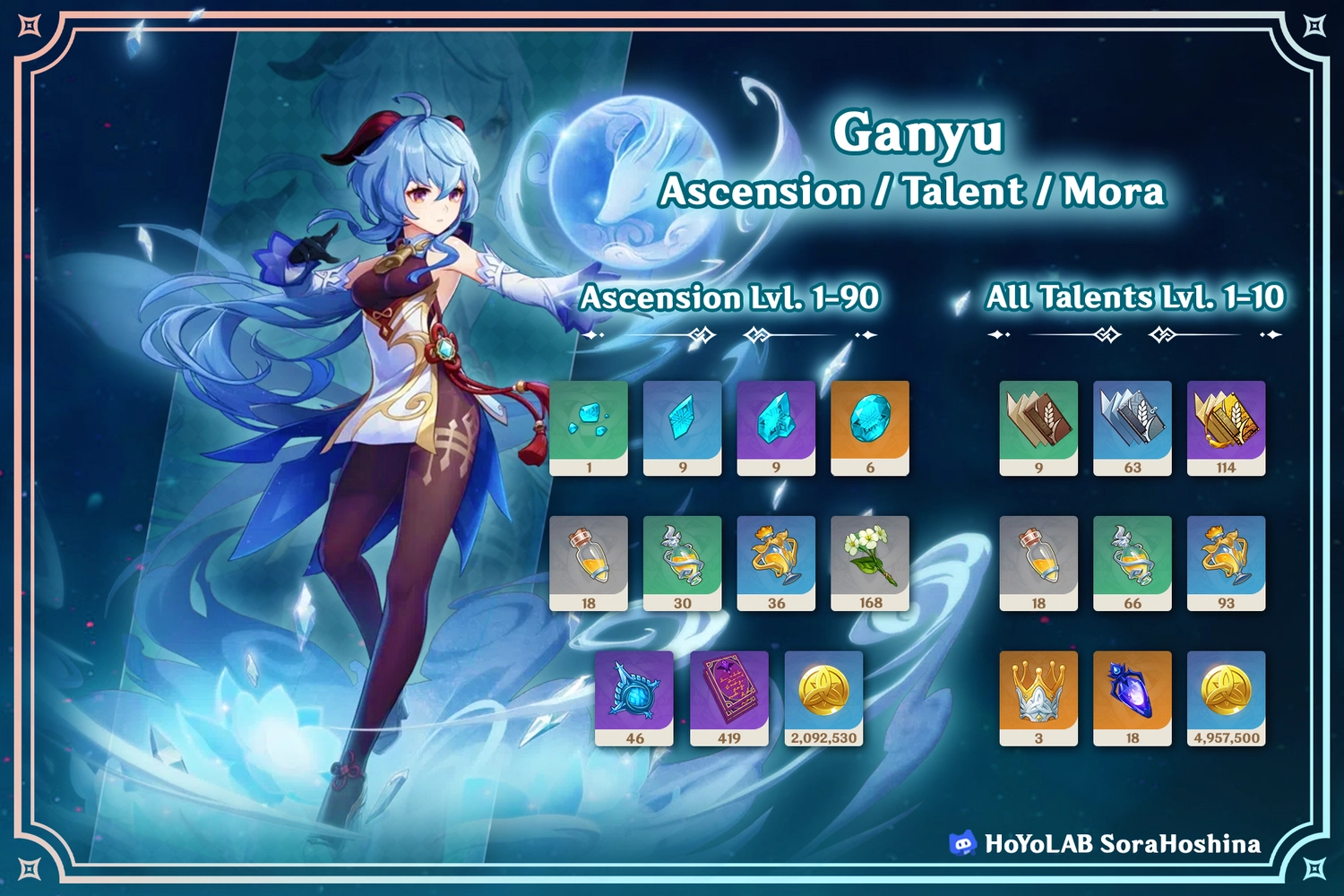 Ganyu
Ascension / Talent / Mora

Ascension Lvl. 1-90

1
9
9
6

18
30
36
168

46
419
2,092,530

All Talents Lvl. 1-10

9
63
114

18
66
93

3
18
4,957,500

HoYoLAB SoraHoshina