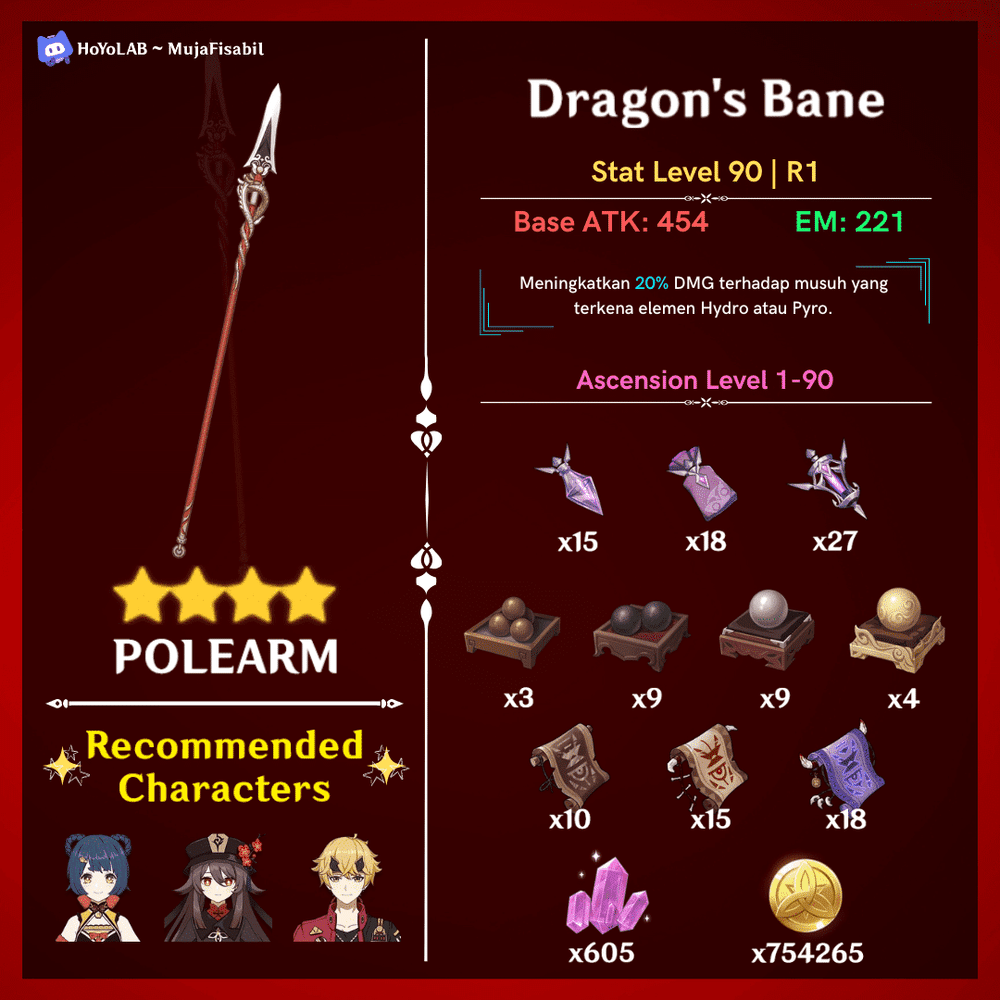 HoYoLAB ~ MujaFisabil

POLEARM

Recommended Characters

Dragon's Bane

Stat Level 90 | R1

Base ATK: 454

EM: 221

Meningkatkan 20% DMG terhadap musuh yang terkena elemen Hydro atau Pyro.

Ascension Level 1-90

x15

x18

x27

x3

x9

x9

x4

x10

x15

x18

x605

x754265