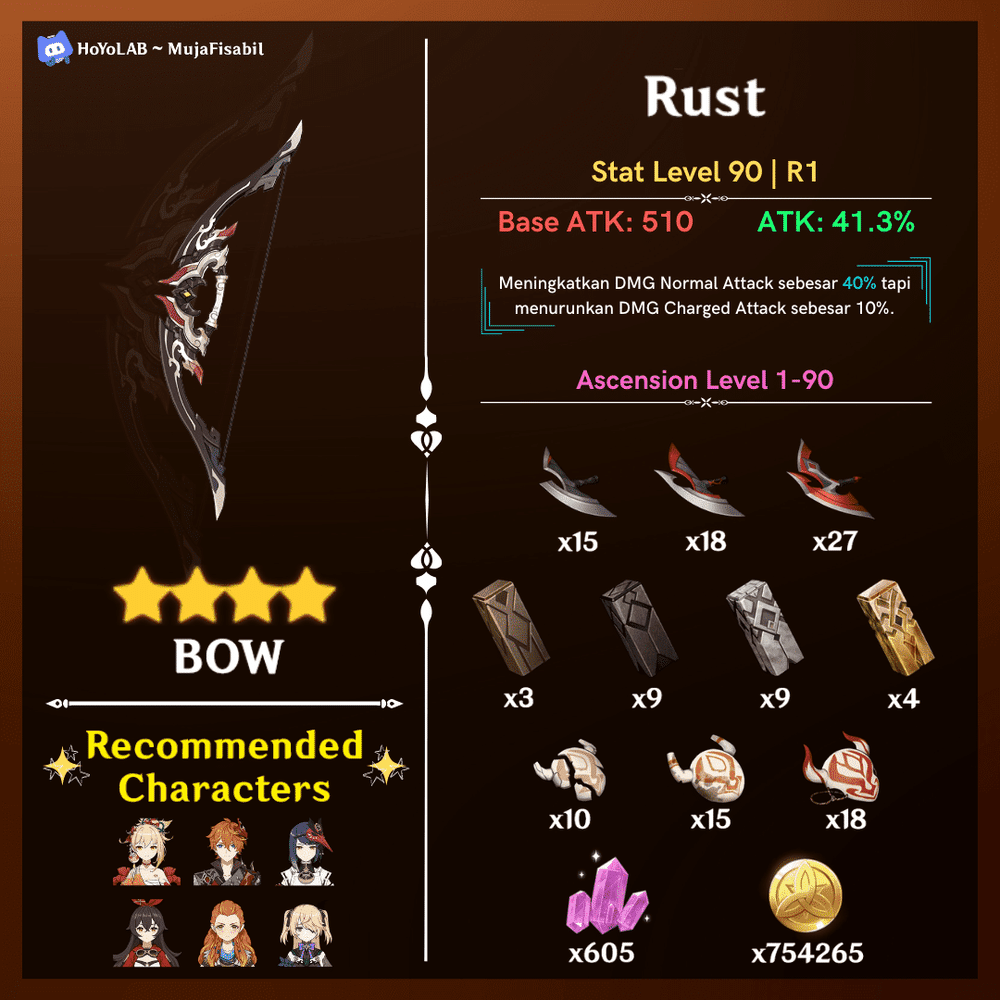 HoYoLAB ~ MujaFisabil

BOW

Recommended Characters

Rust

Stat Level 90 | R1

Base ATK: 510

ATK: 41.3%

Meningkatkan DMG Normal Attack sebesar 40% tapi menurunkan DMG Charged Attack sebesar 10%.

Ascension Level 1-90

x15

x18

x27

x3

x9

x9

x4

x10

x15

x18

x605

x754265