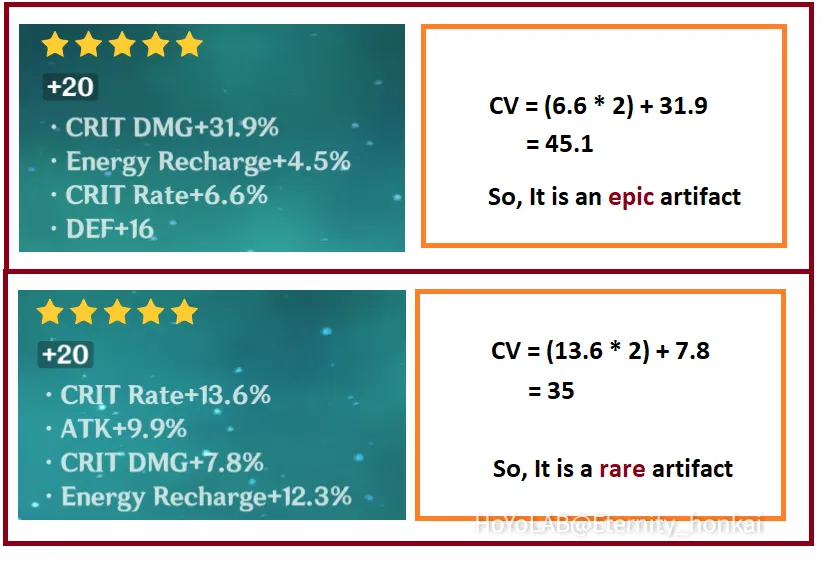 +20
· CRIT DMG+31.9%
· Energy Recharge+4.5%
· CRIT Rate+6.6%
· DEF+16

CV = (6.6 * 2) + 31.9
= 45.1

So, It is an epic artifact

+20
· CRIT Rate+13.6%
· ATK+9.9%
· CRIT DMG+7.8%
· Energy Recharge+12.3%

CV = (13.6 * 2) + 7.8
= 35

So, It is a rare artifact

HoYoLAB@Eternity_honkai