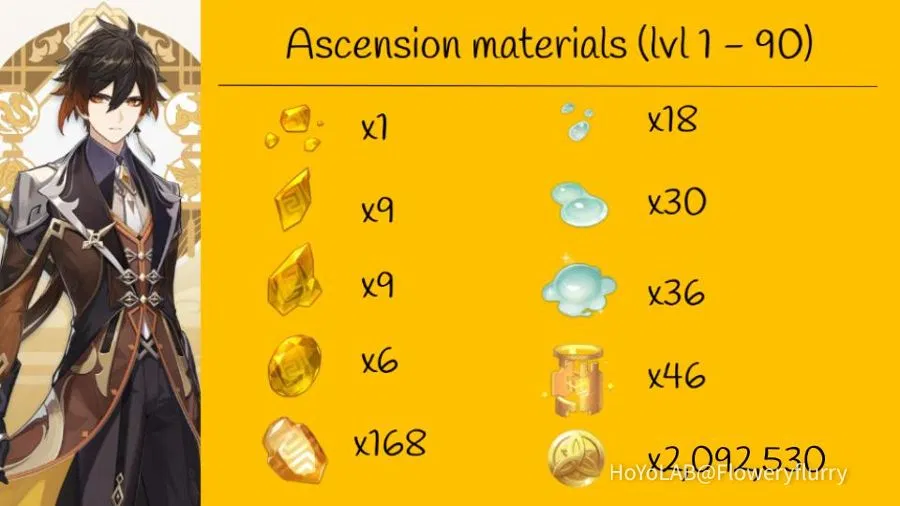 Ascension materials (lvl 1 - 90)

x1

x9

x9

x6

x168

x18

x30

x36

x46

x2,092,530

HoYoLAB@Floweryflurry