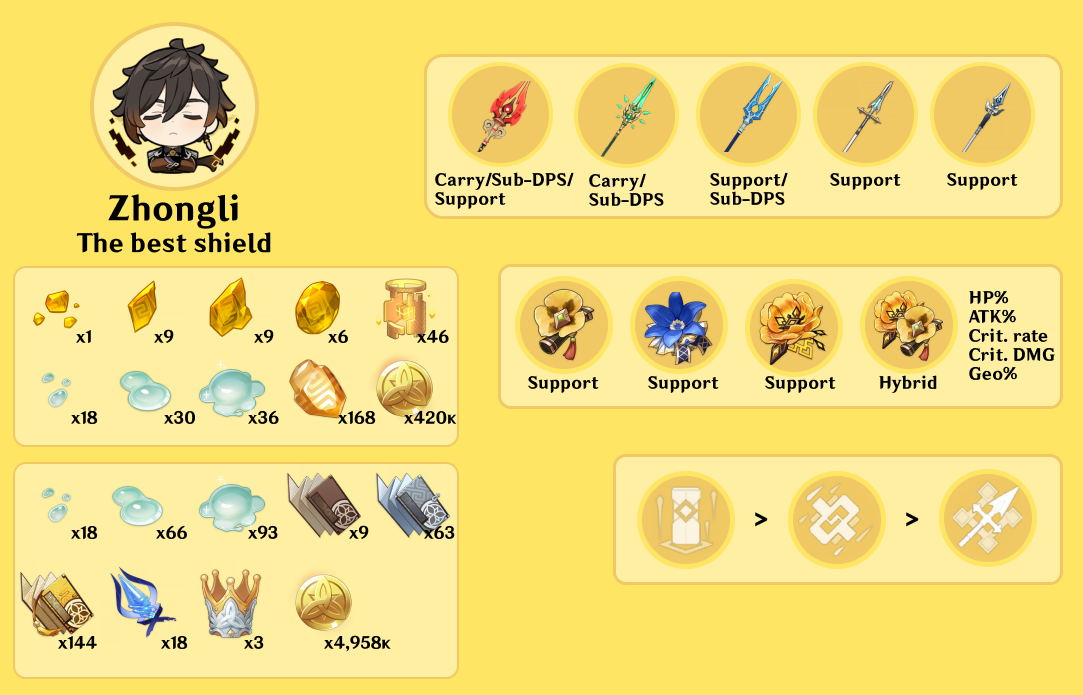 Zhongli
The best shield

Carry/Sub-DPS/ Support
Carry/ Sub-DPS
Support/ Sub-DPS
Support
Support

x1
x9
x9
x6
x46
x18
x30
x36
x168
x420к

Support
Support
Support
Hybrid

HP%
ATK%
Crit. rate
Crit. DMG
Geo%

x18
x66
x93
x9
x63
x144
x18
x3
x4,958к

>
>